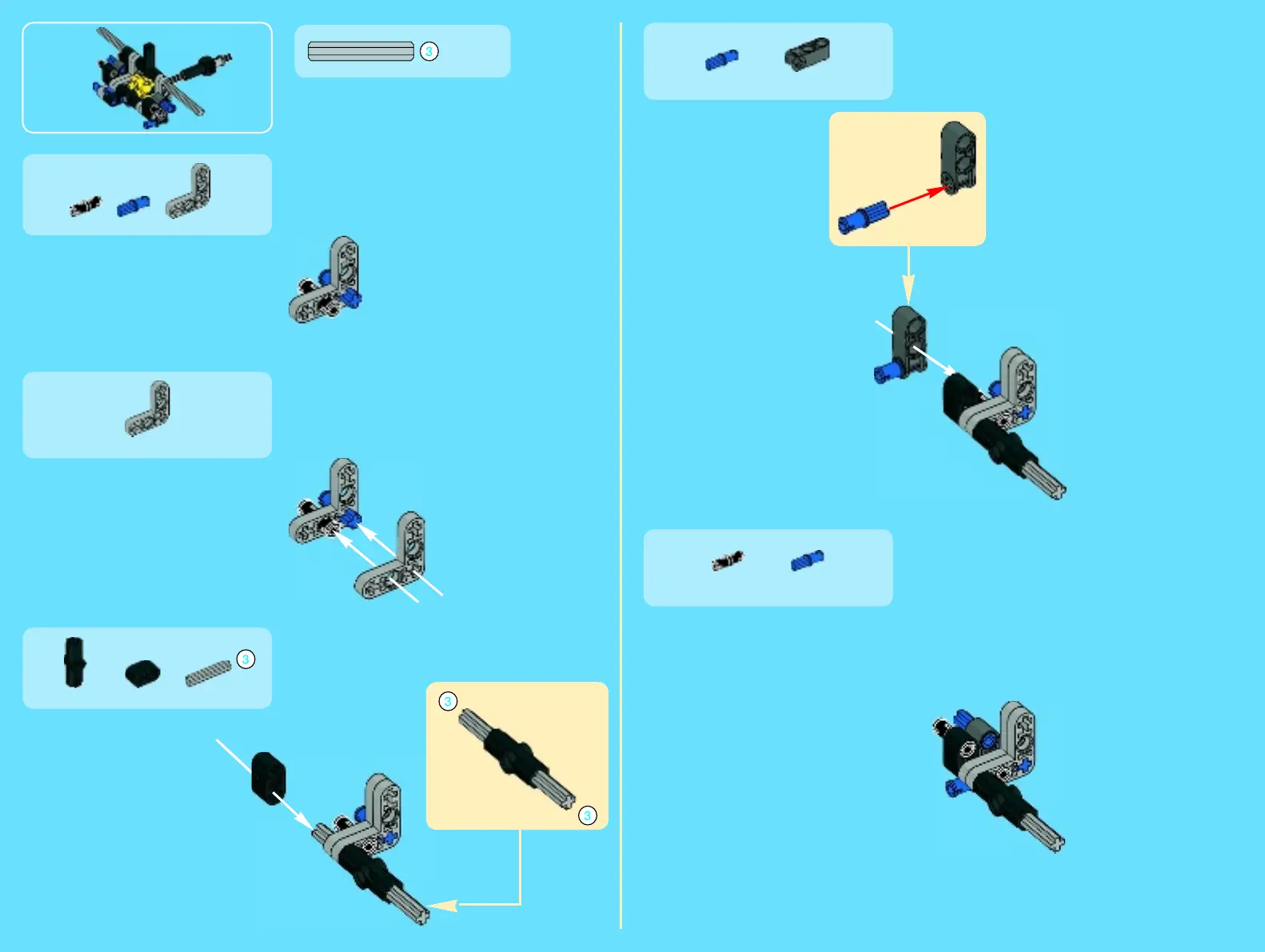 3

3

3

3