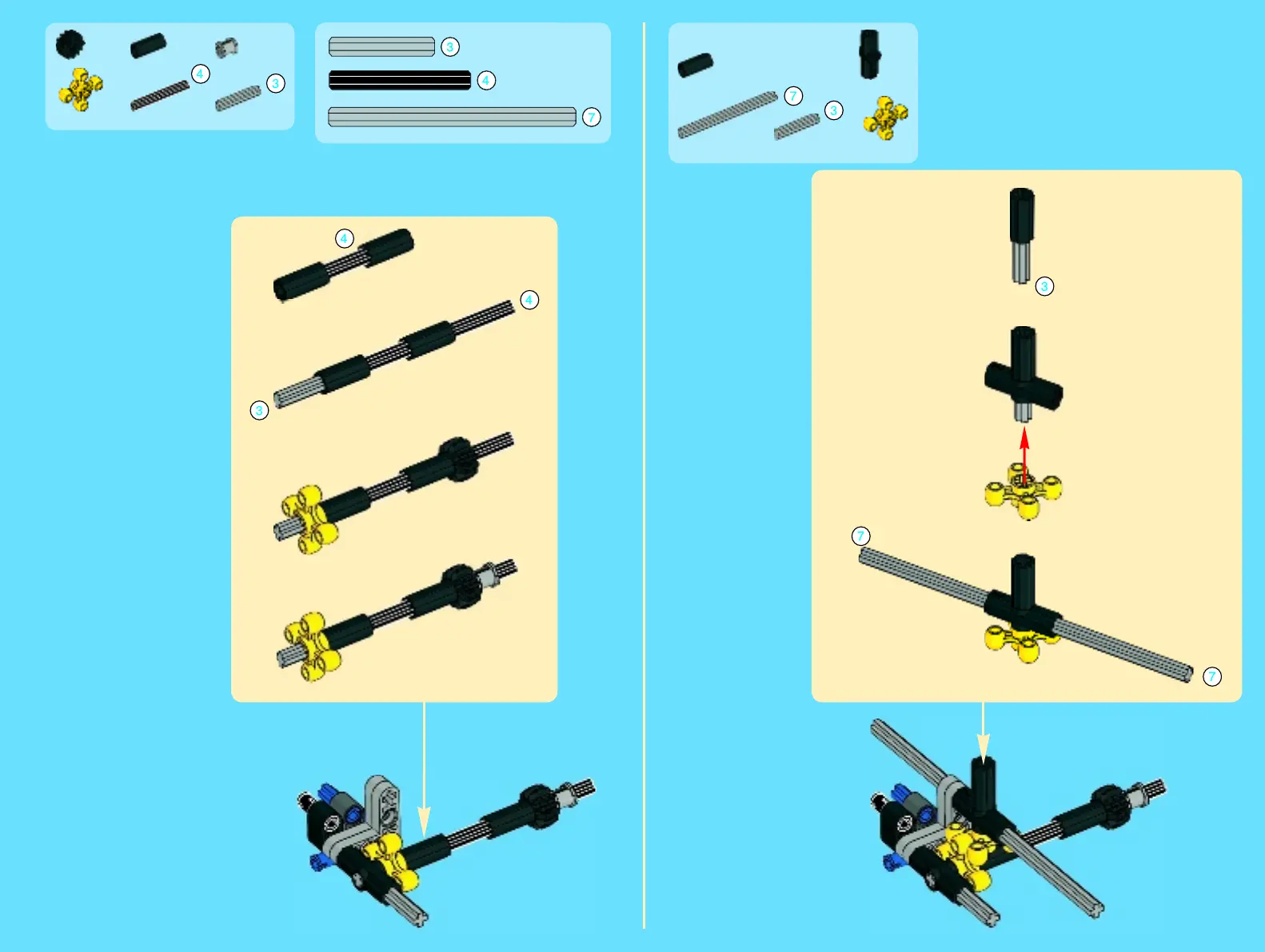 4
3
3
4
7
4
4
3
7
3
3
7
7