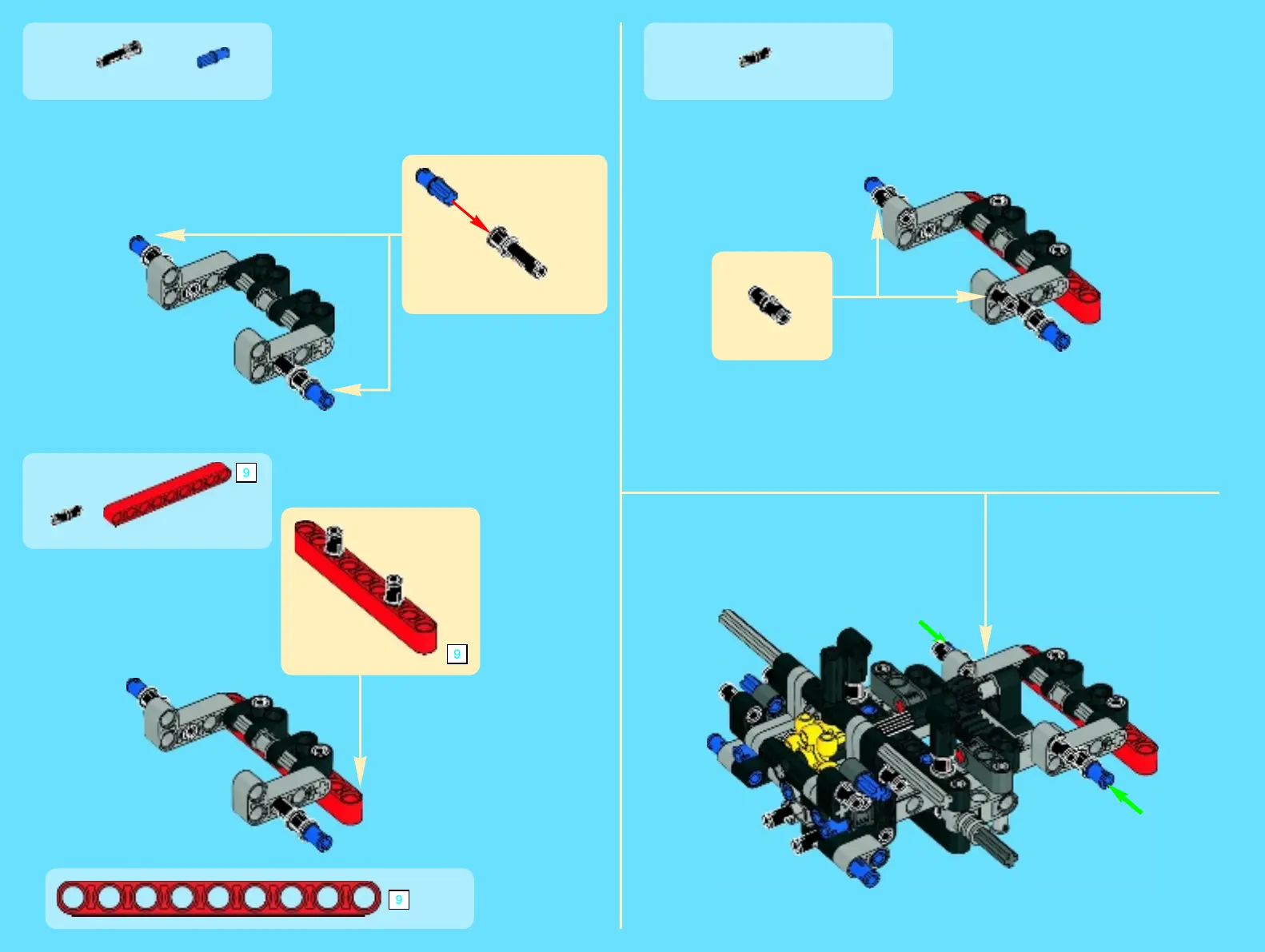 9

9

9