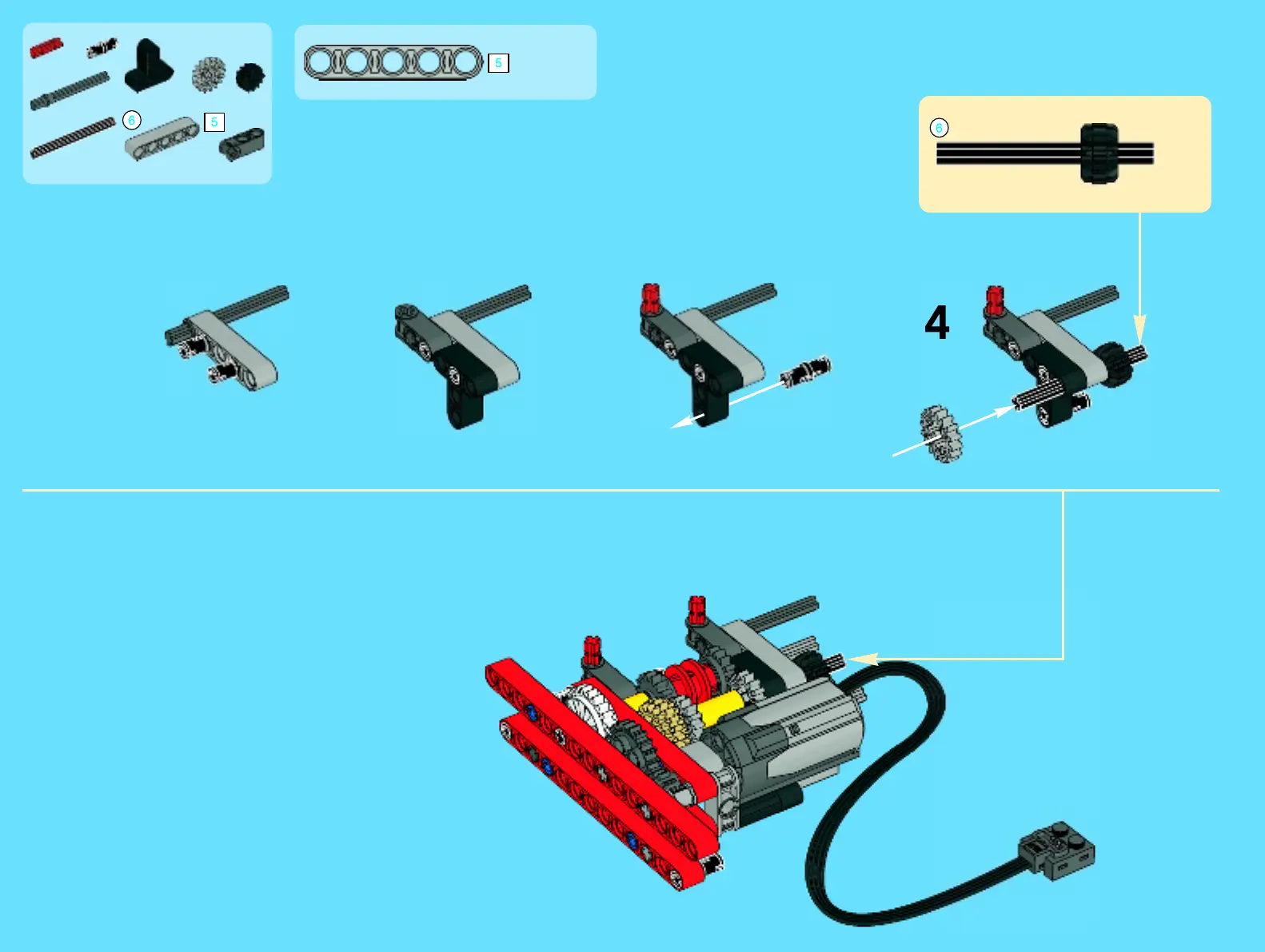 6
5
5
6
4