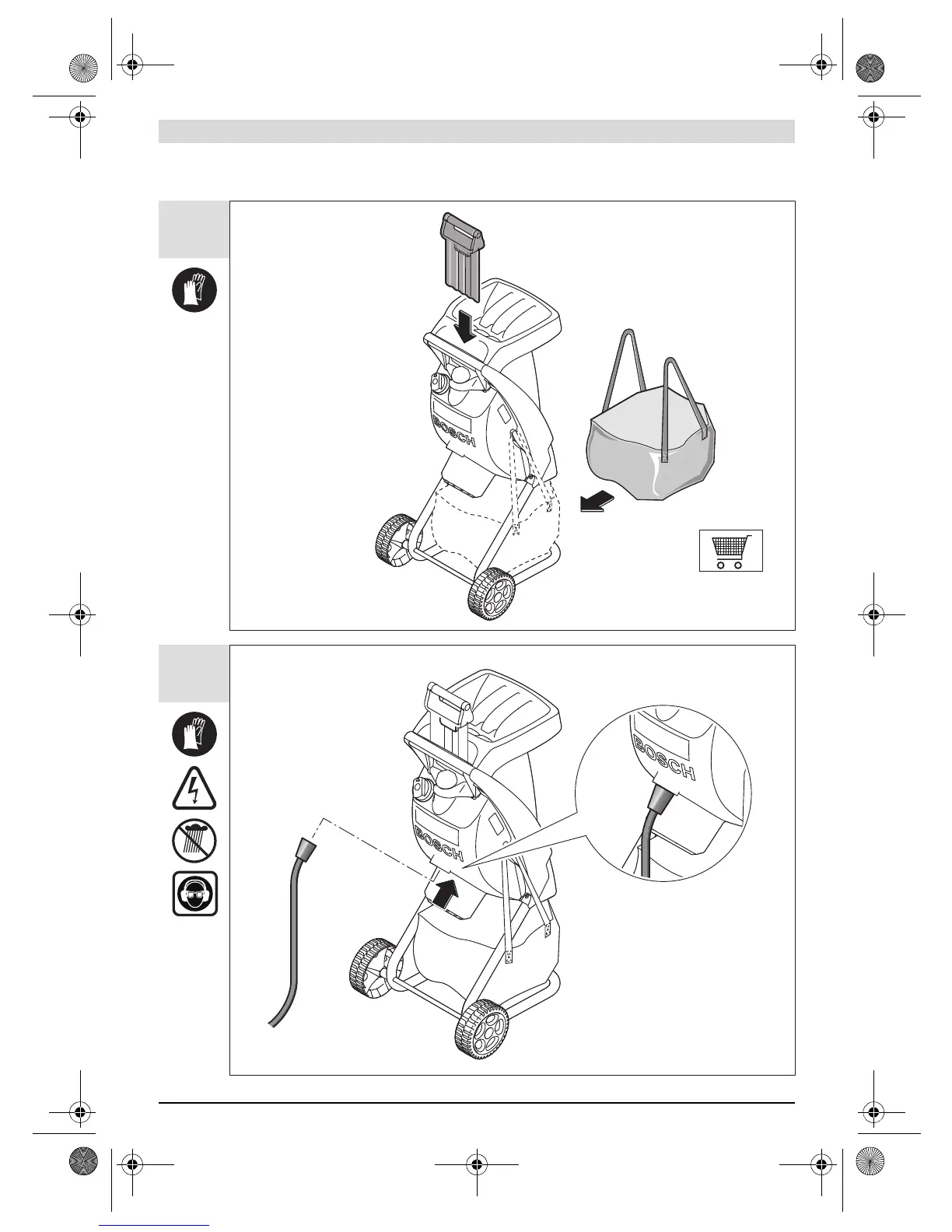 BOSCH

BOSCH

BOSCH