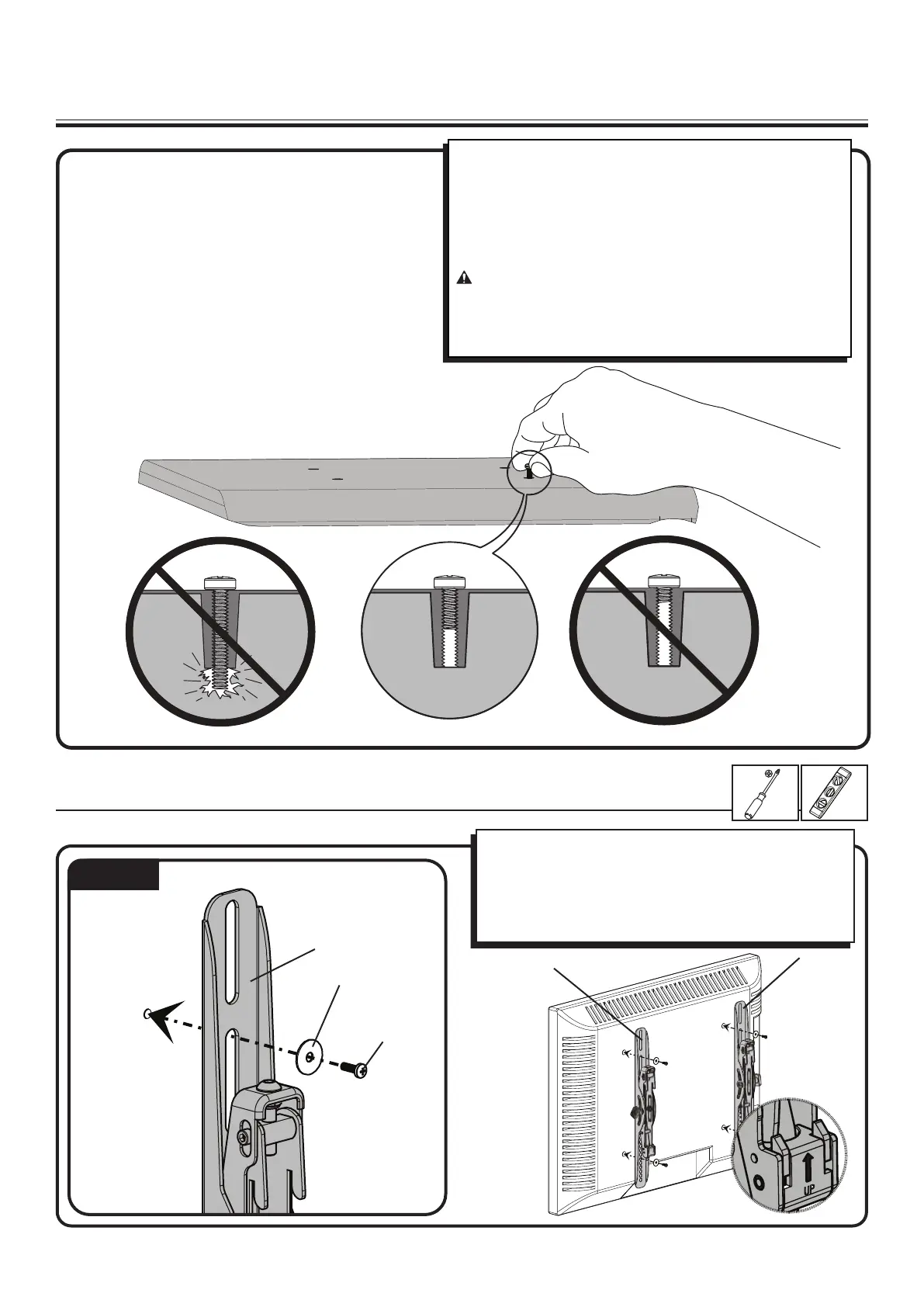 UP