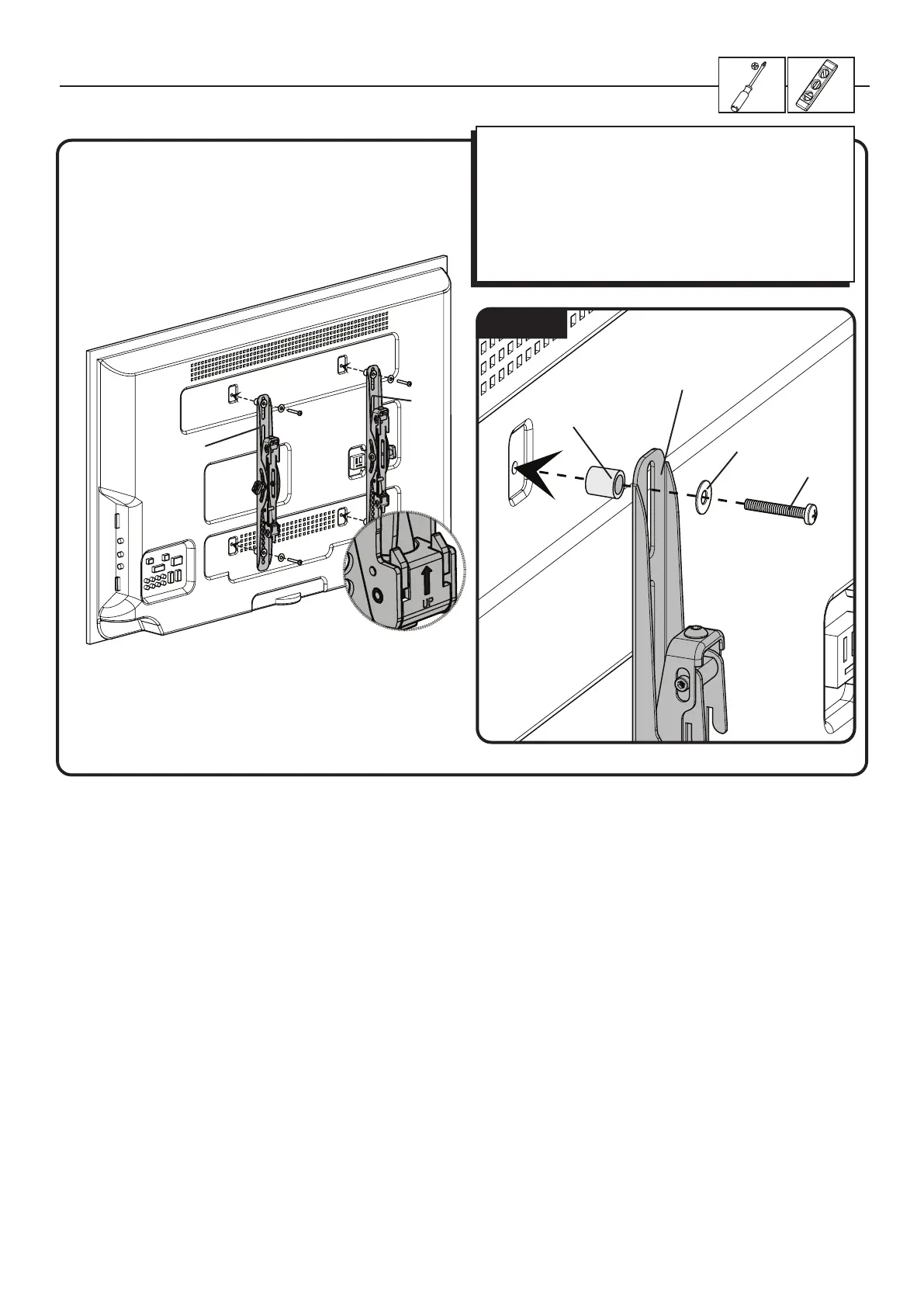 UP