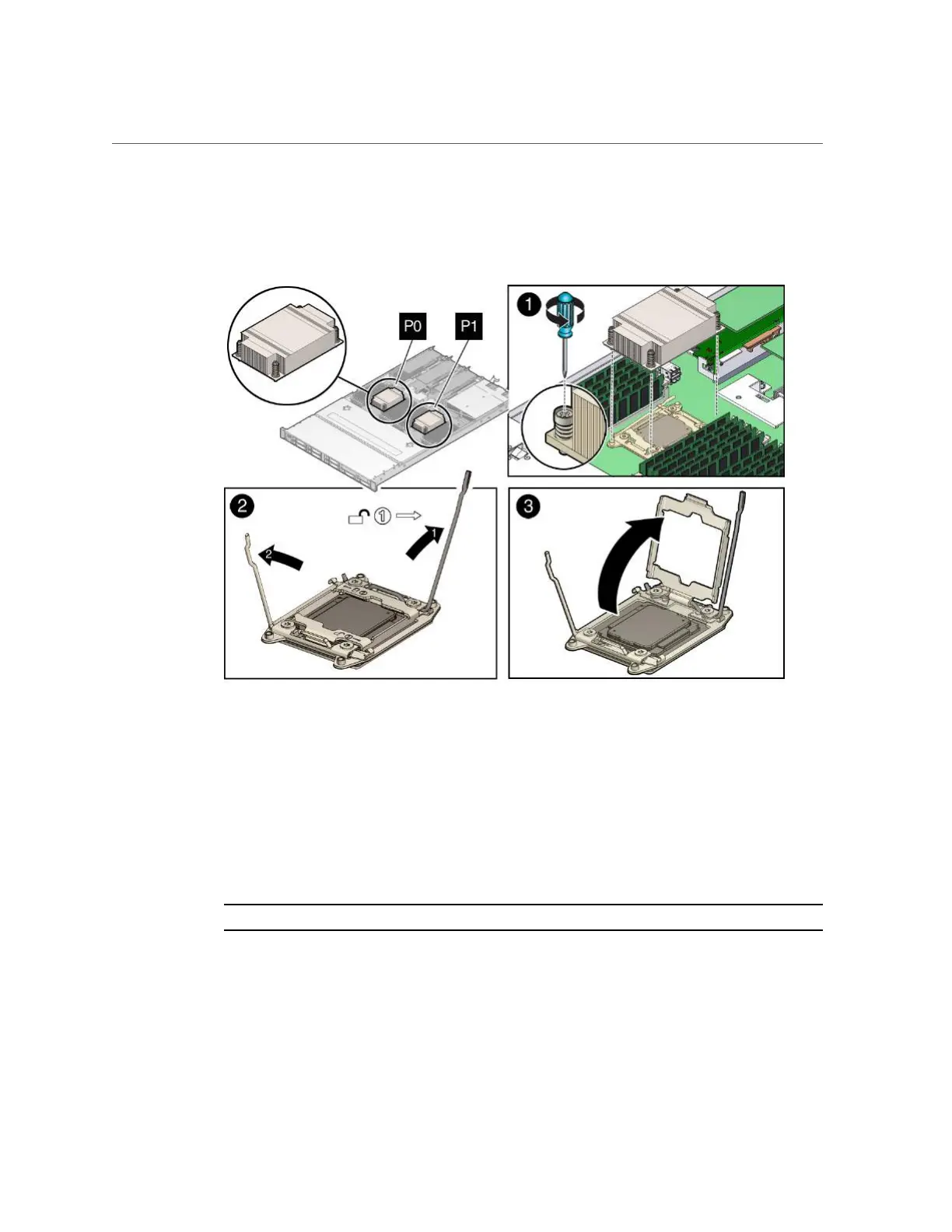 P0

P1

1

2

1

2

①

3