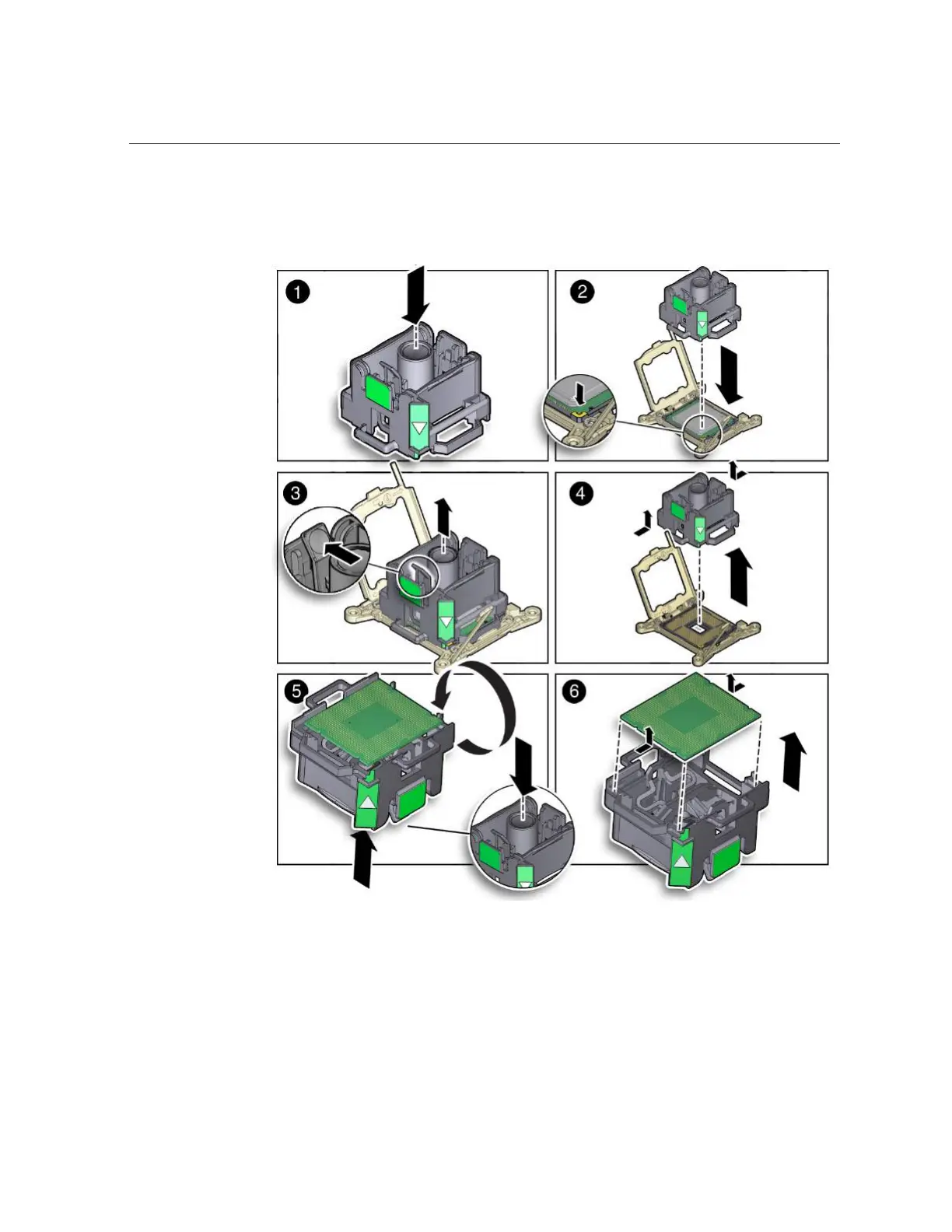 1
2
3
4
5
6