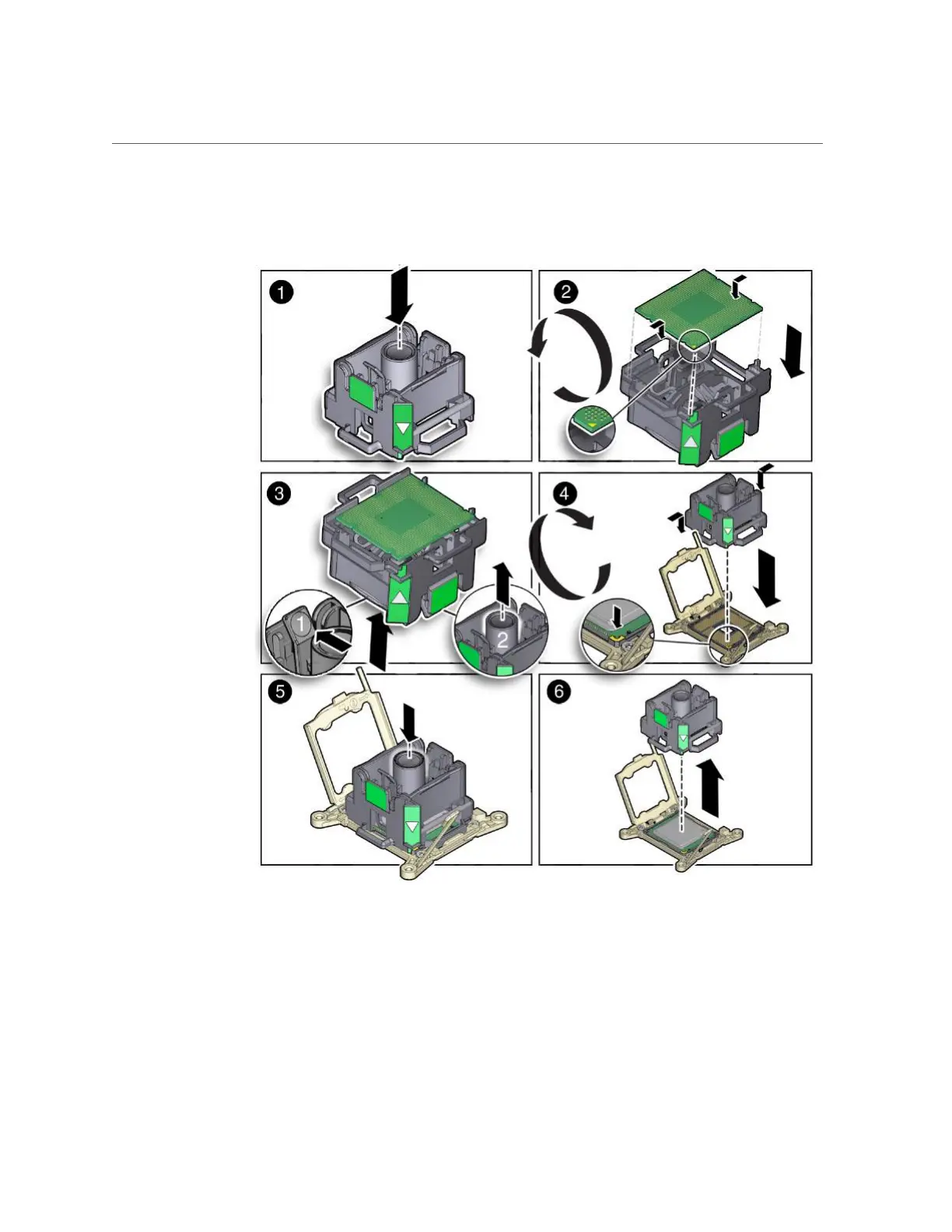 1
2
3
1
2
4
5
6