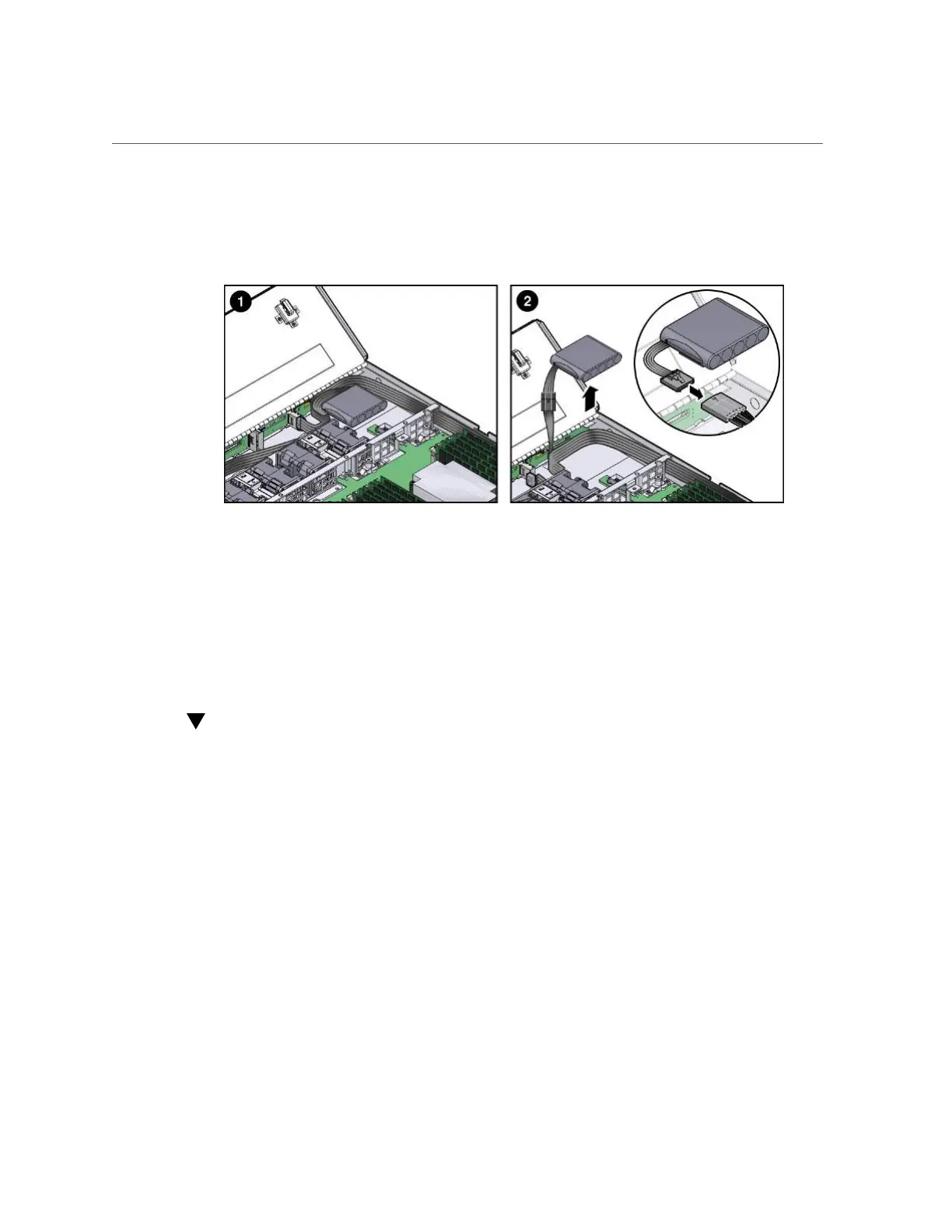 1

2