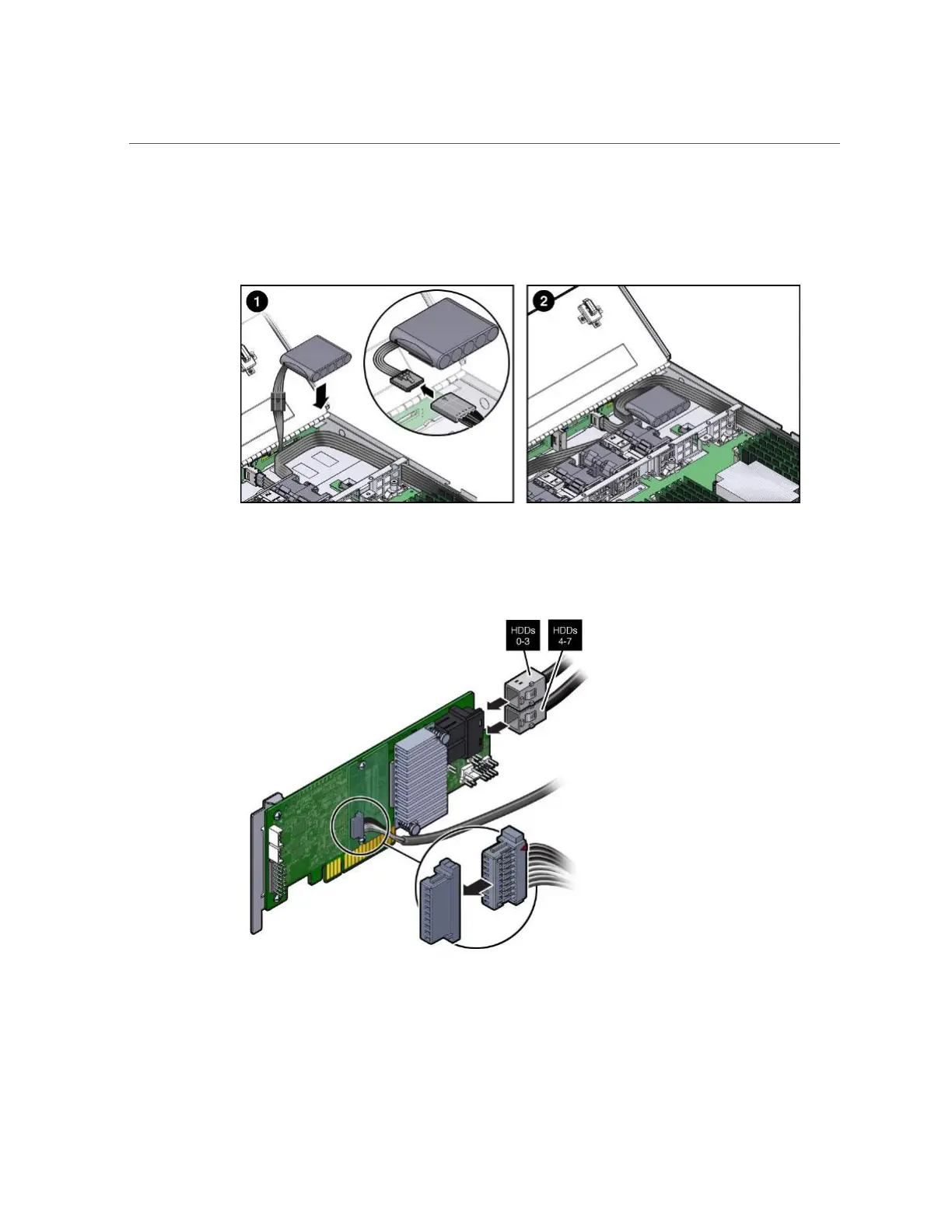 1

2

HDDs 0-3

HDDs 4-7