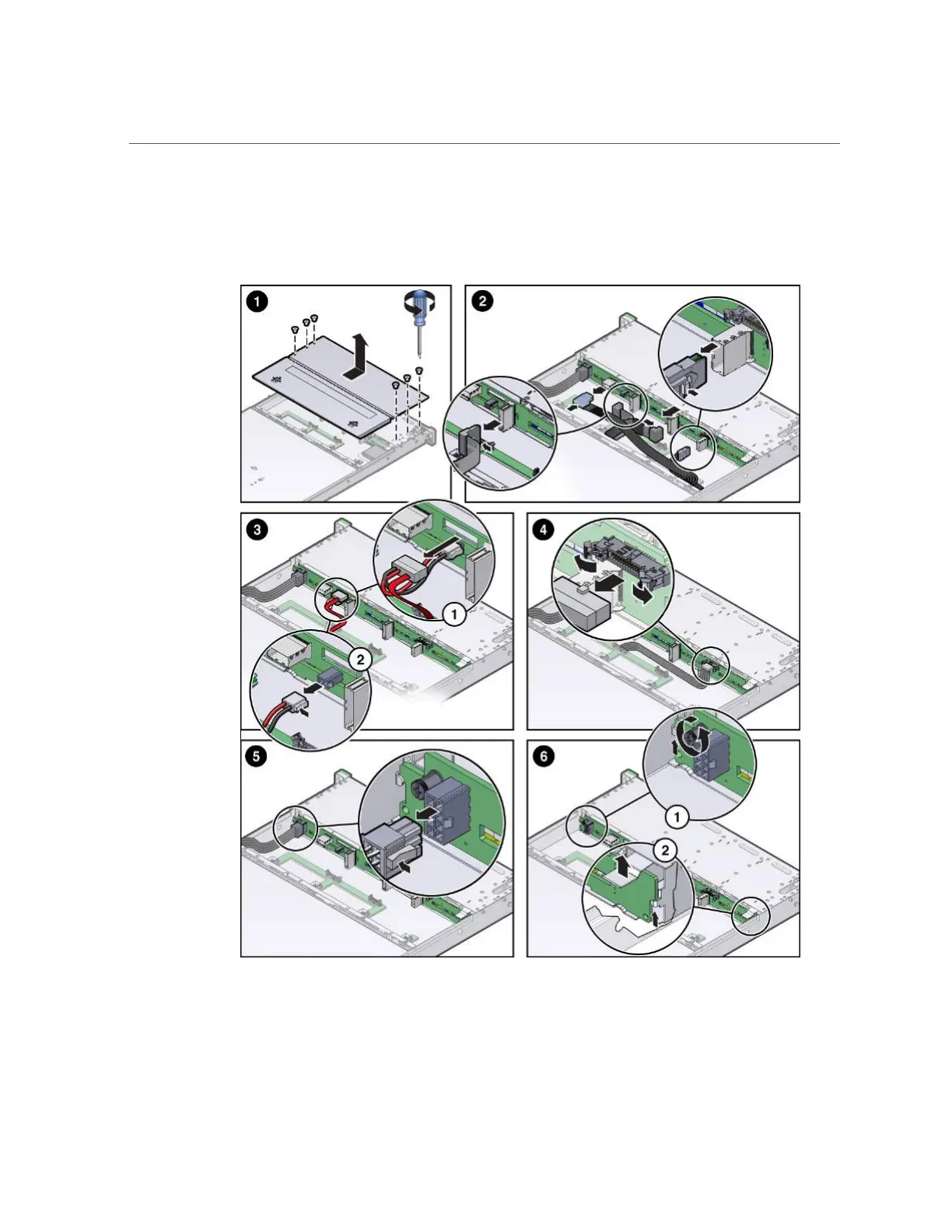 1

2

3

1

2

4

5

6

1

2