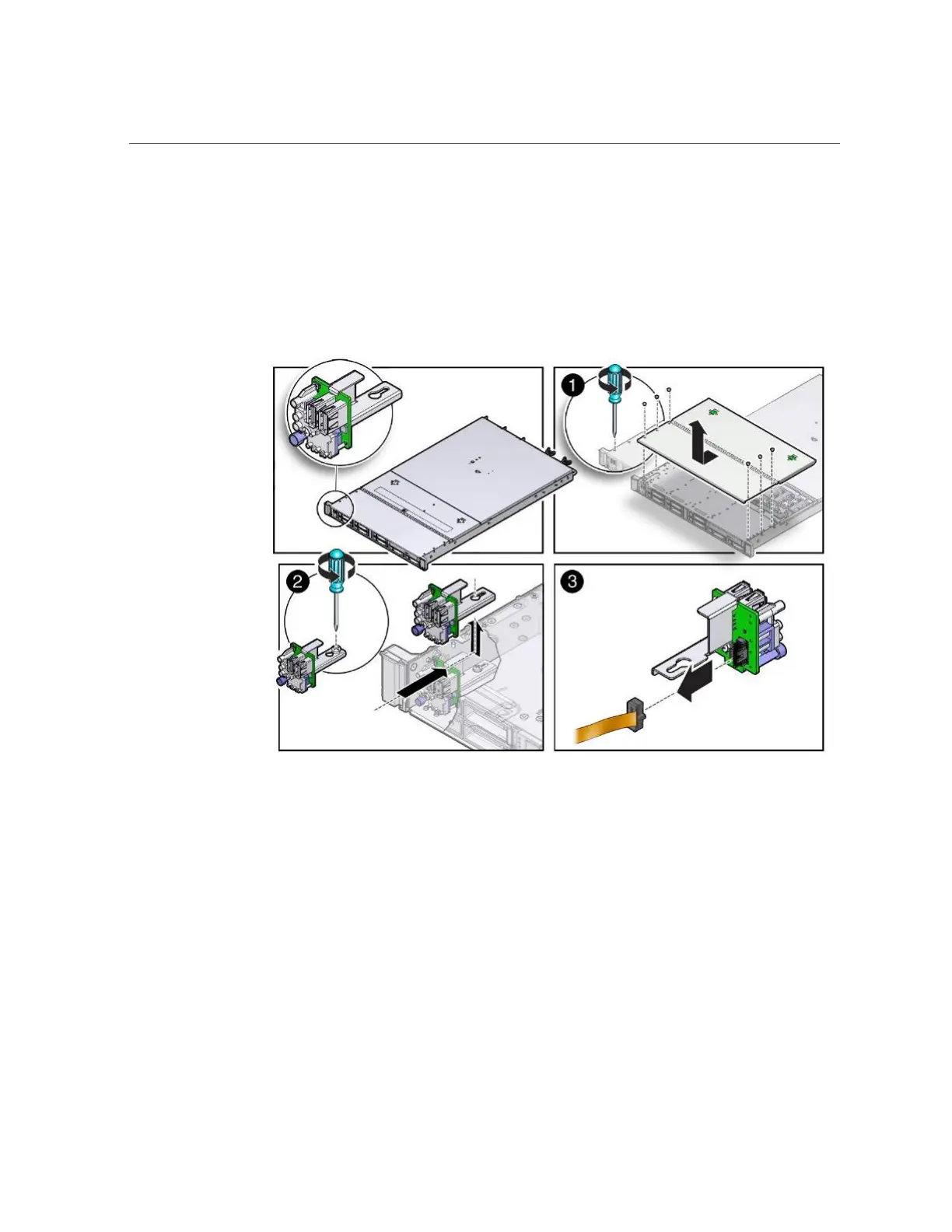 1

2

3