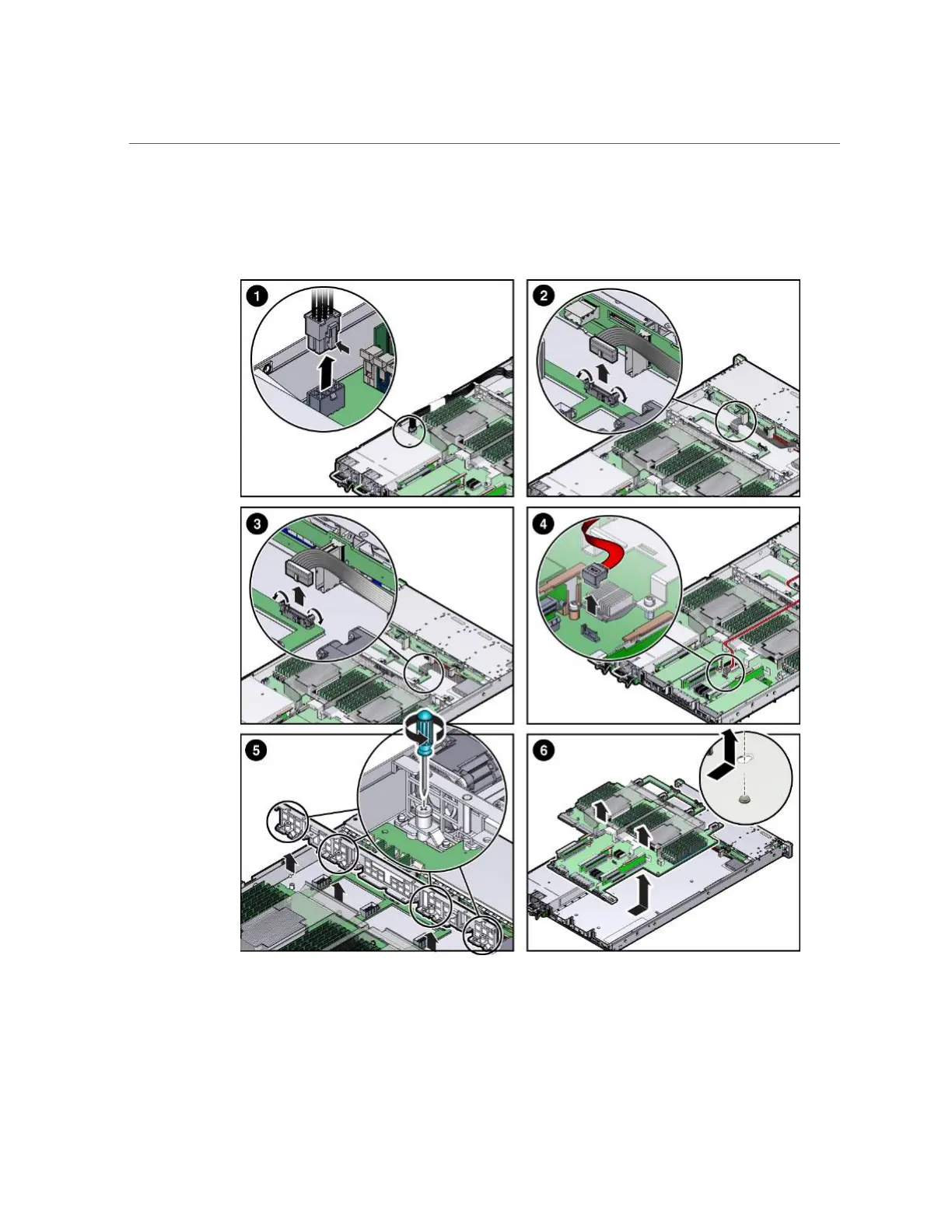 1

2

3

4

5

6