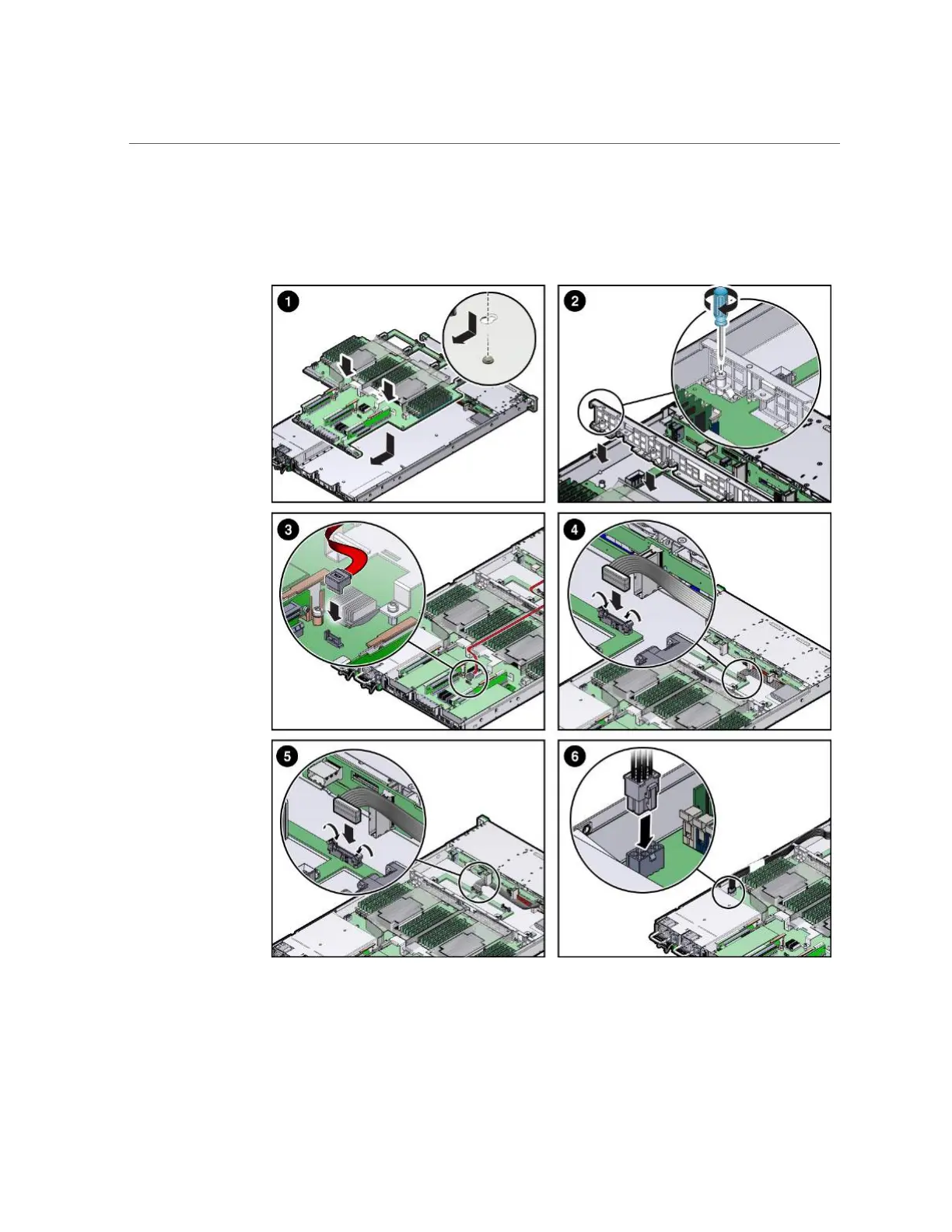 1

2

3

4

5

6