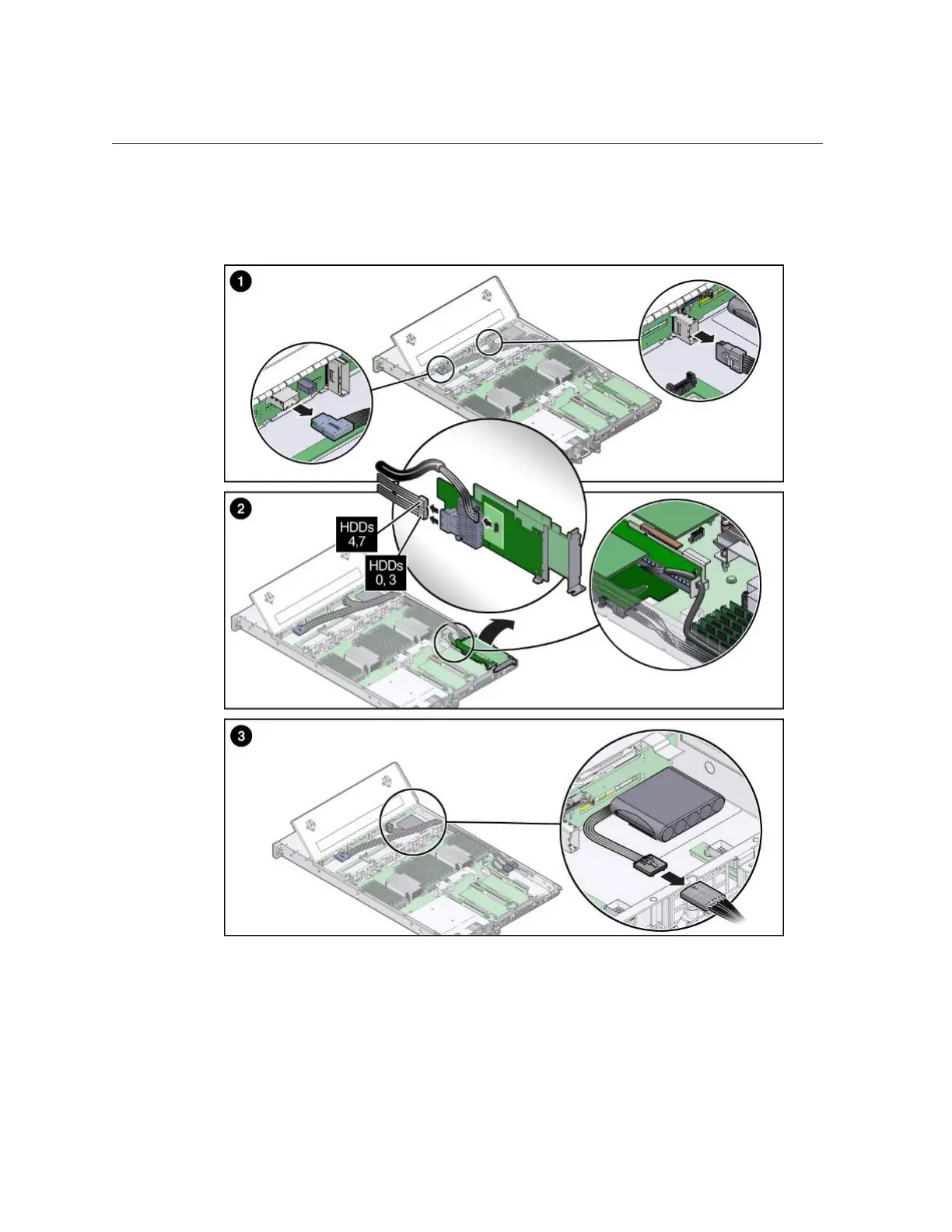 1

2

HDDs 4,7

HDDs 0, 3

3