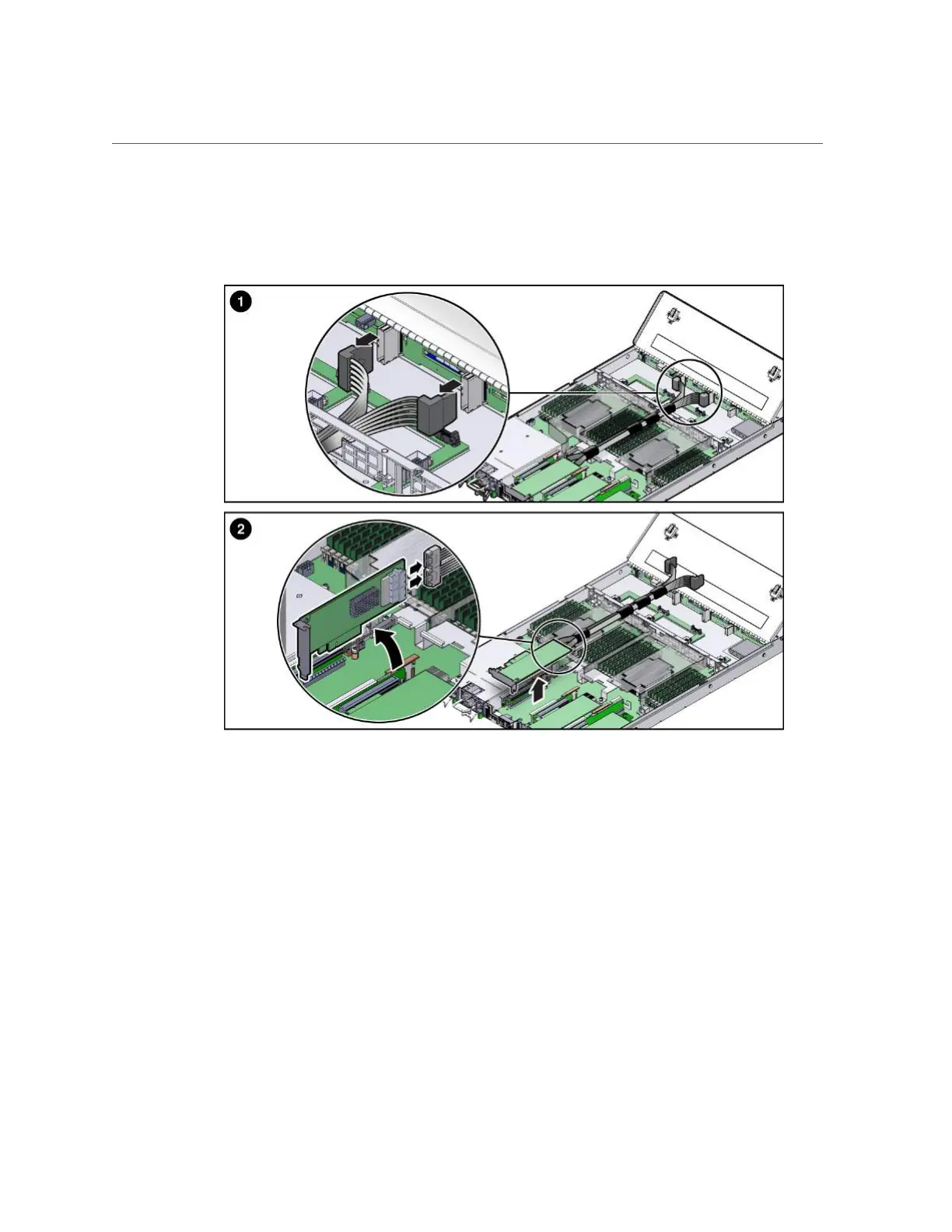 1

2