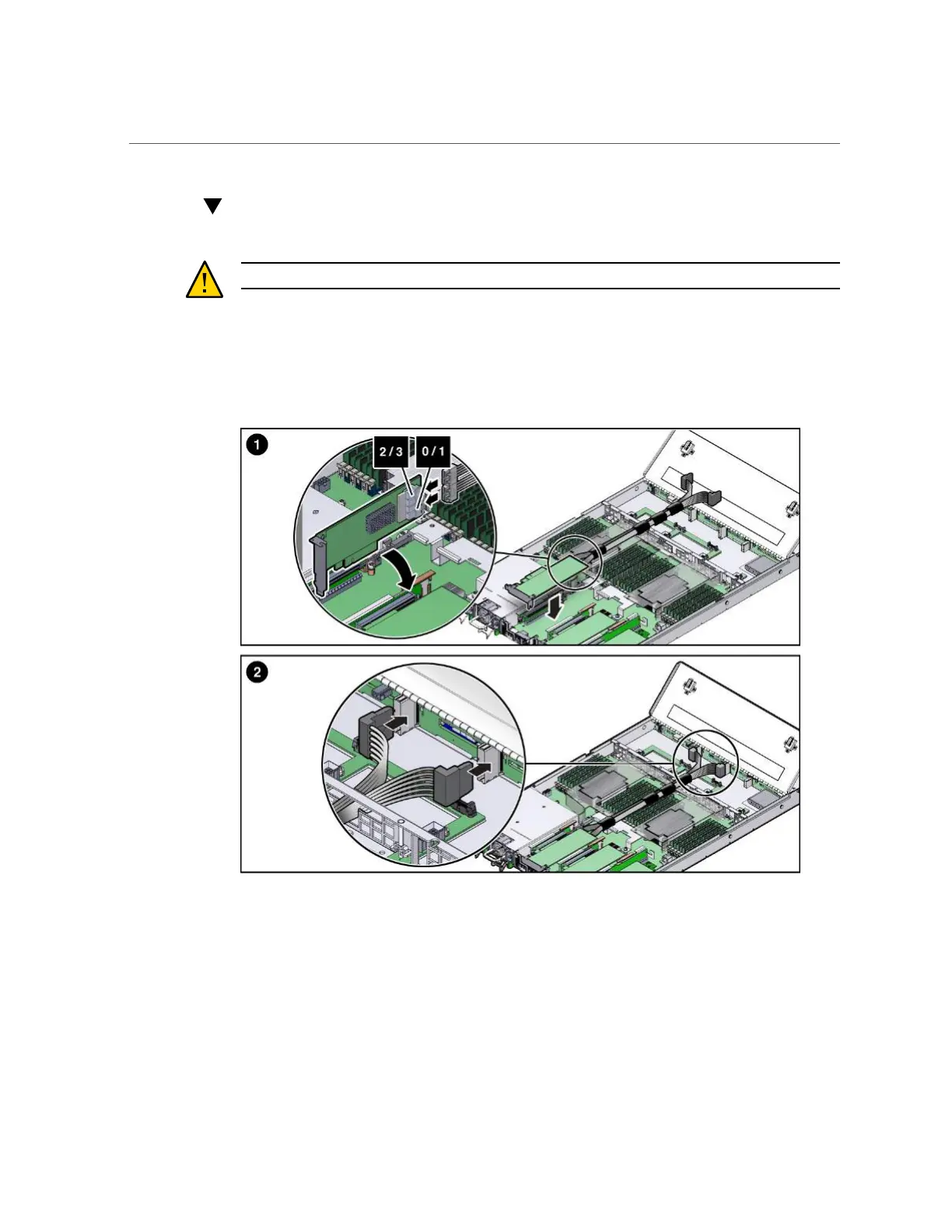 1

2 / 3

0 / 1

2