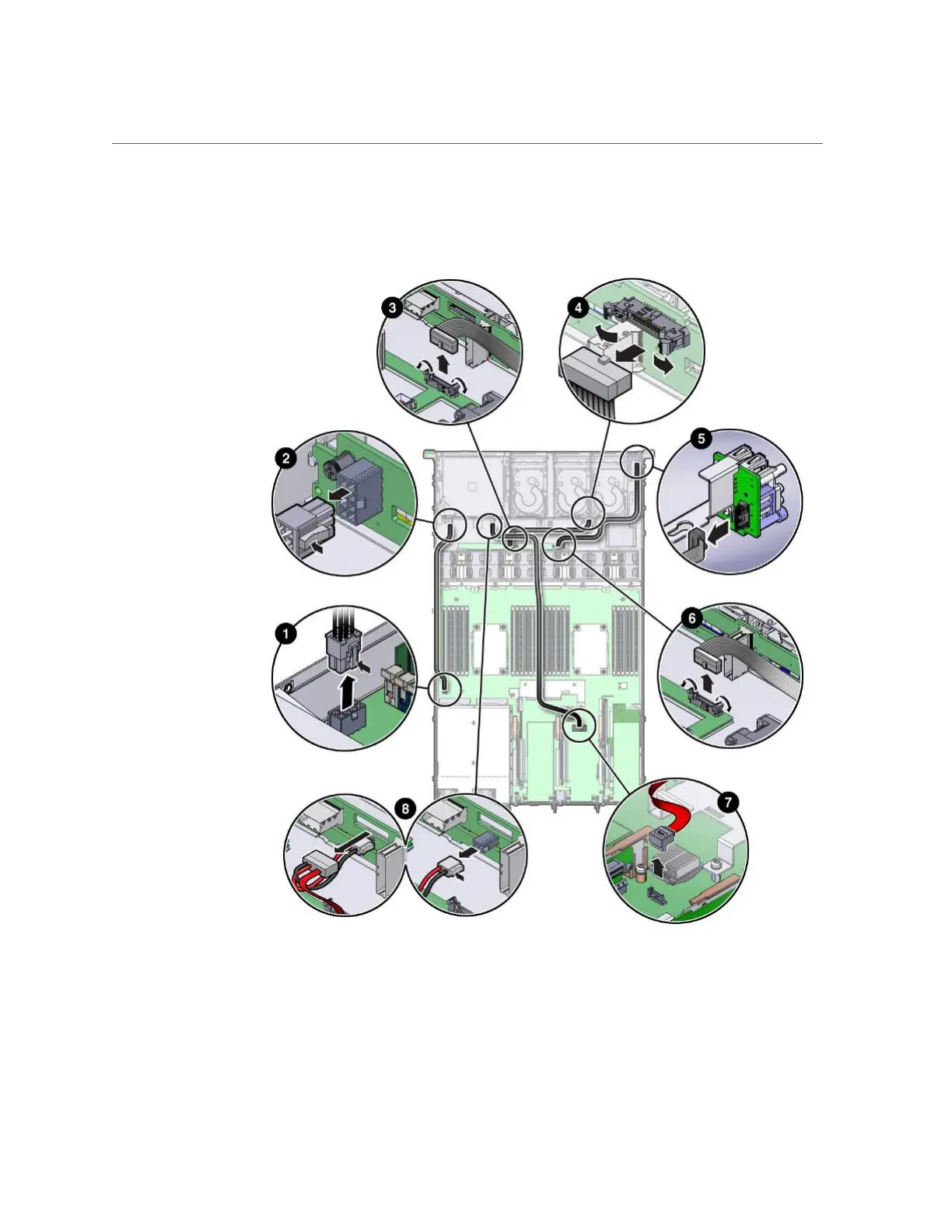 3

4

2

5

1

6

8

7