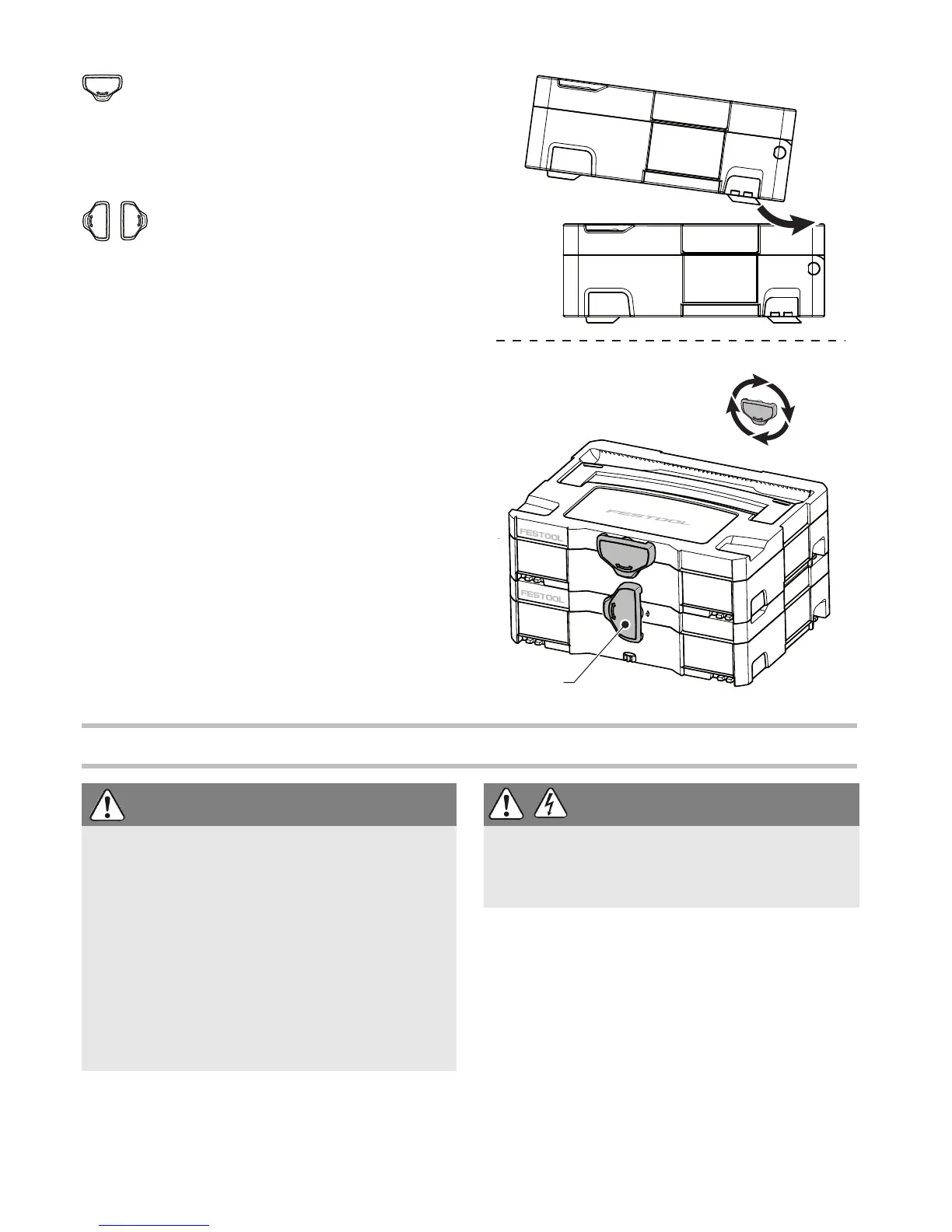 FESTOOL

FESTOOL

FESTOOL