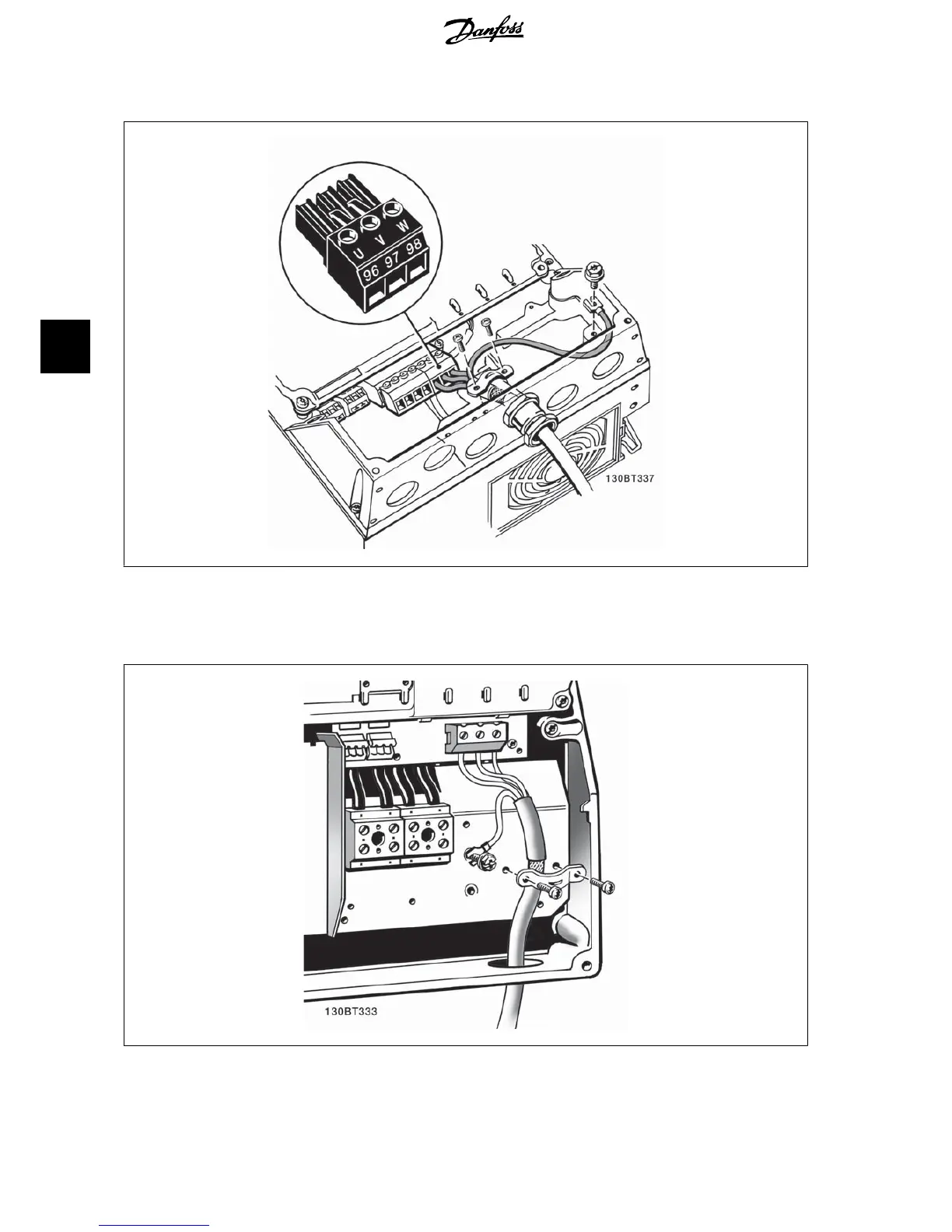 Danfoss

U V W
96 97 98

130BT337

130BT333