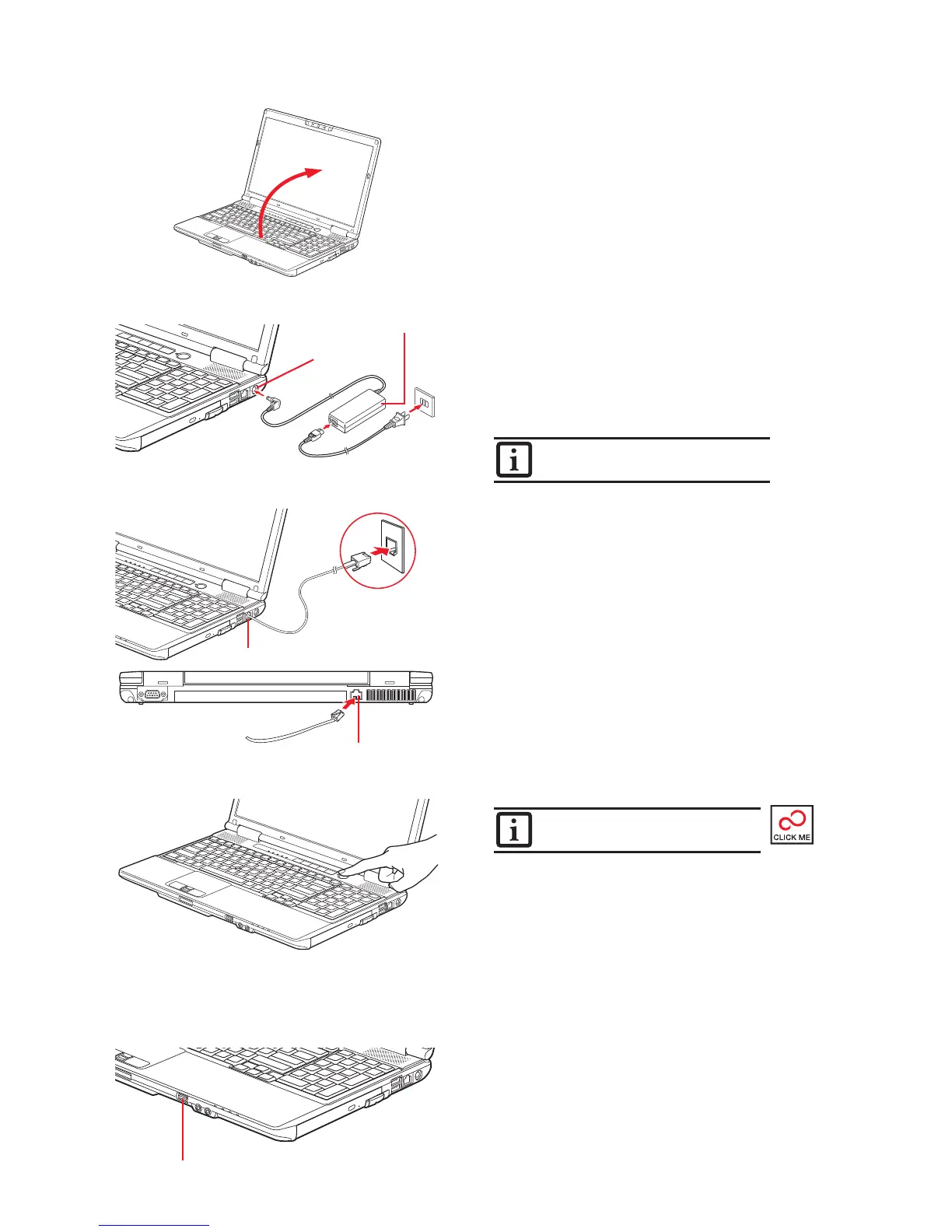 CLICK ME