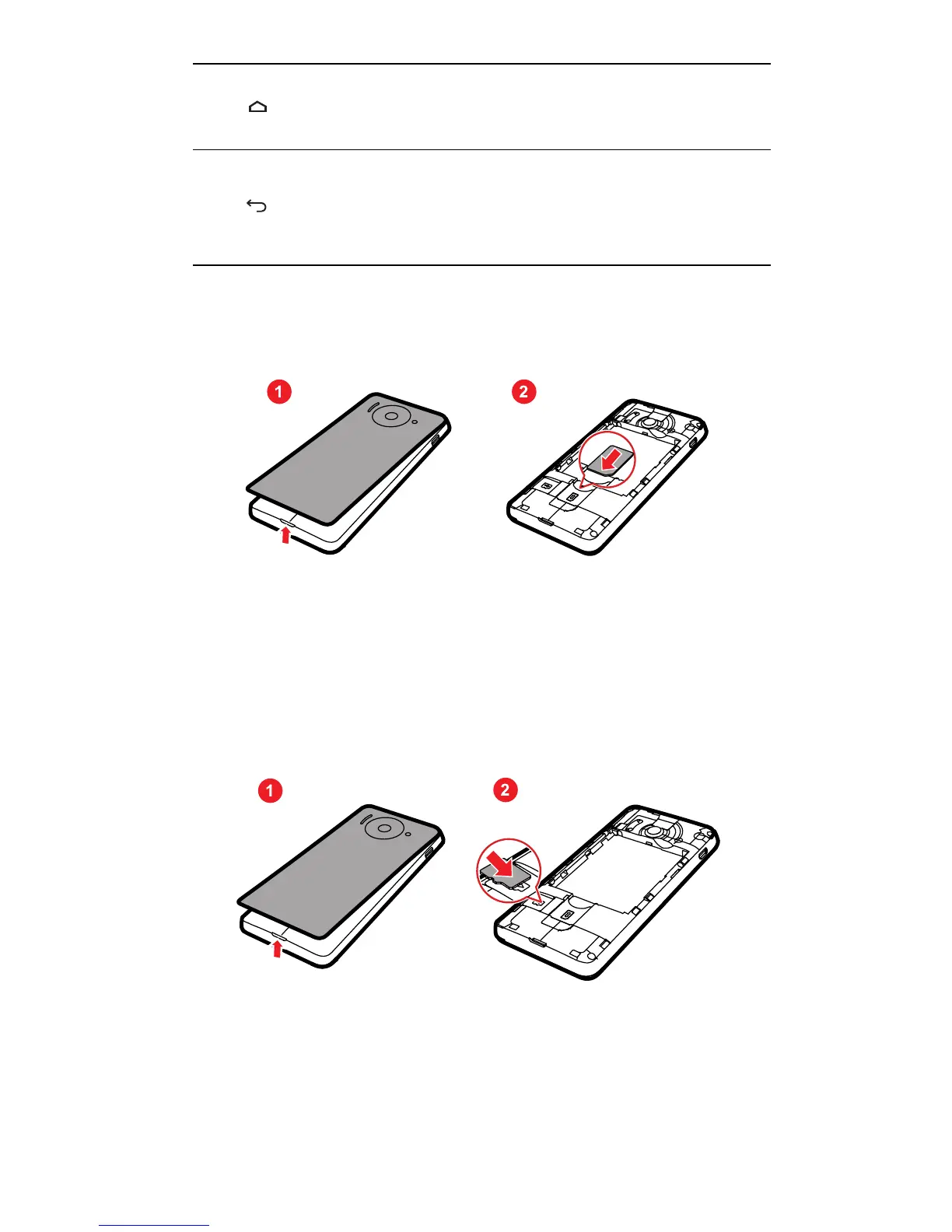 1

2

1

2