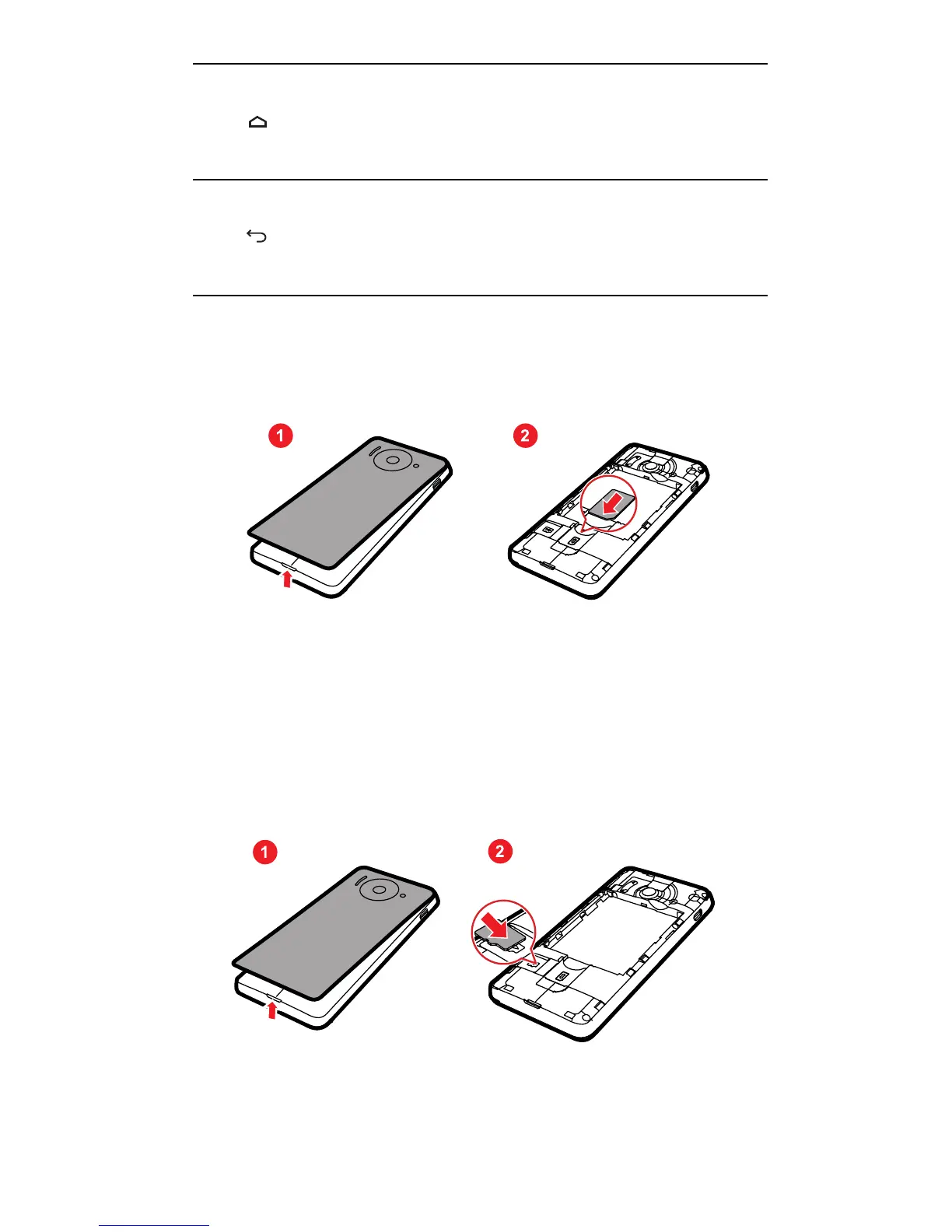 1

2

1

2