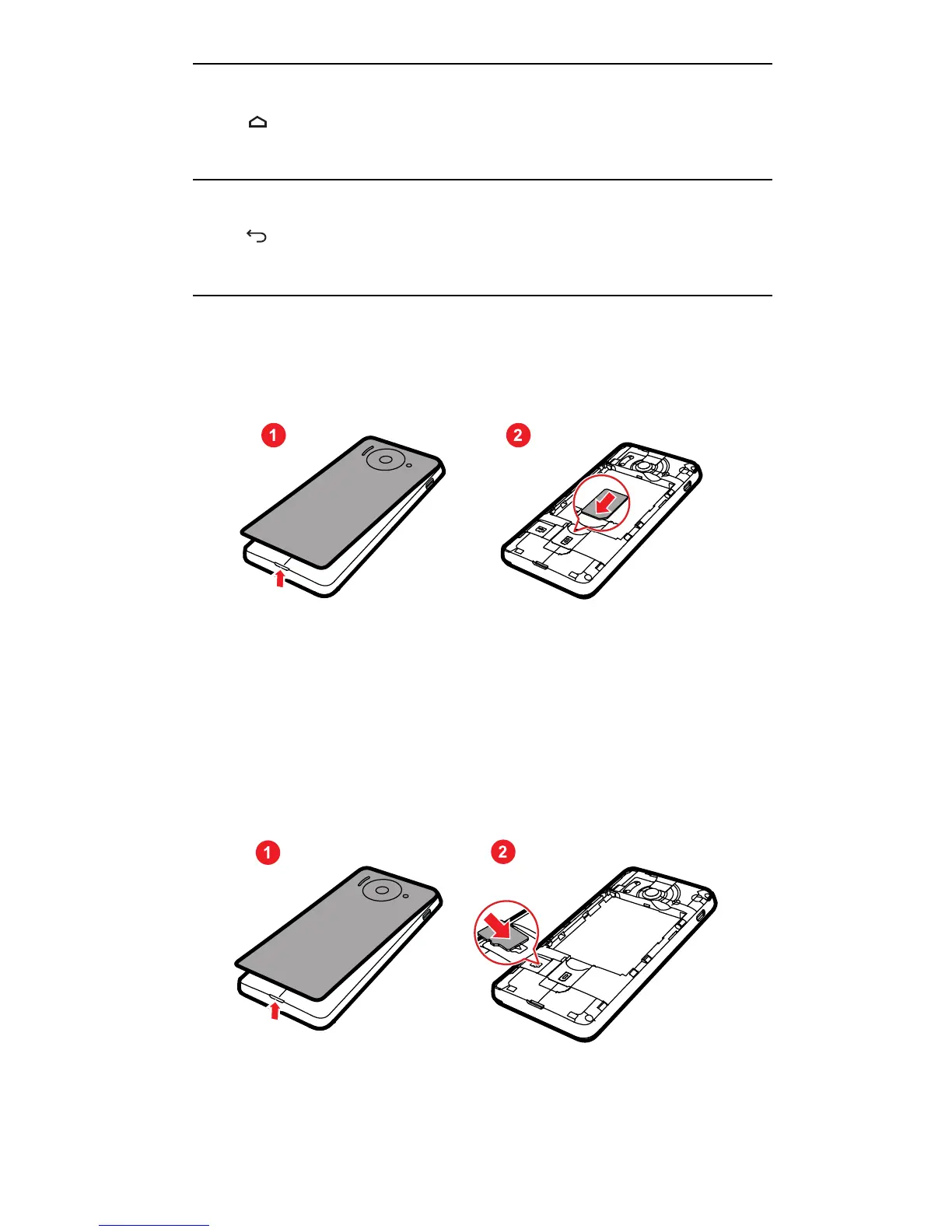 1

2

1

2