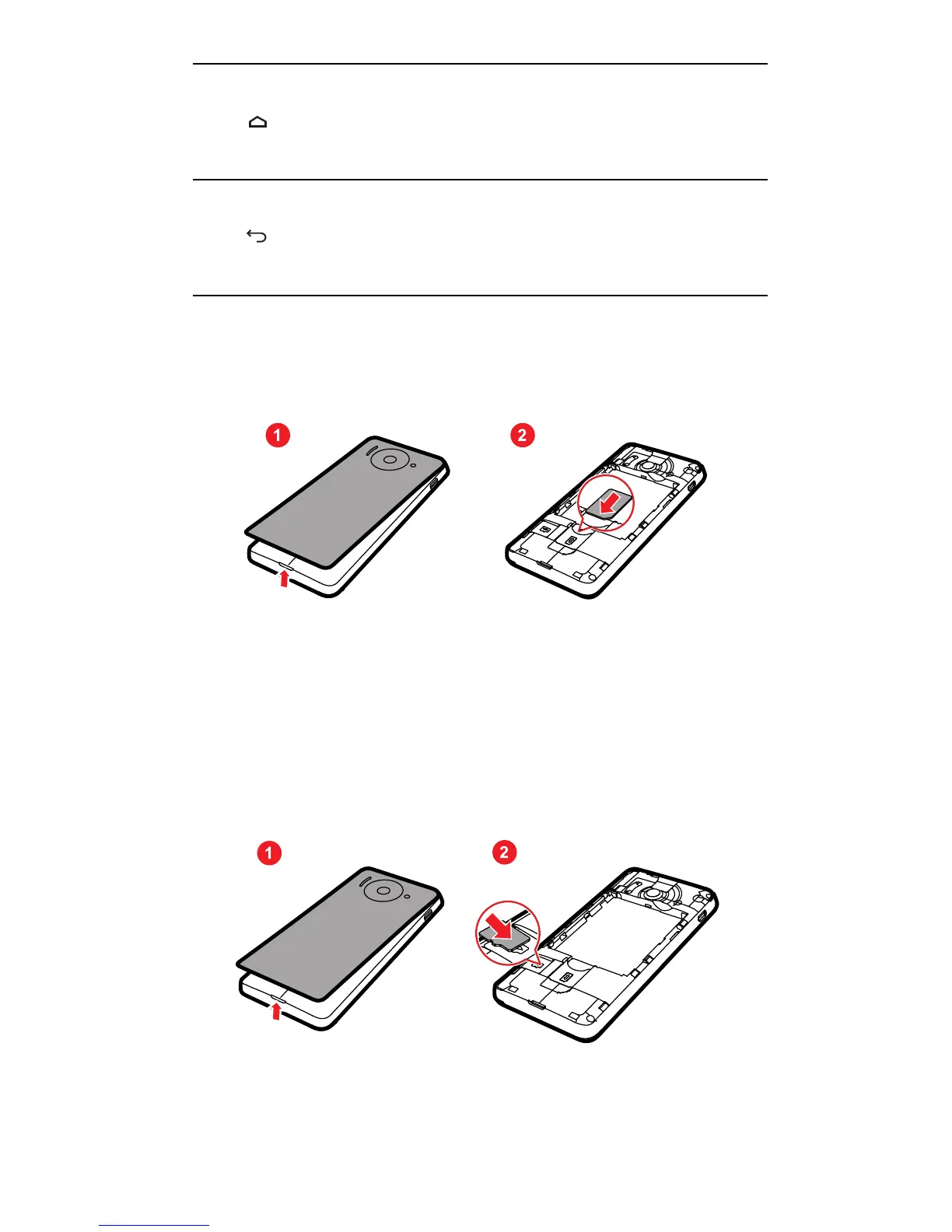 1

2

1

2