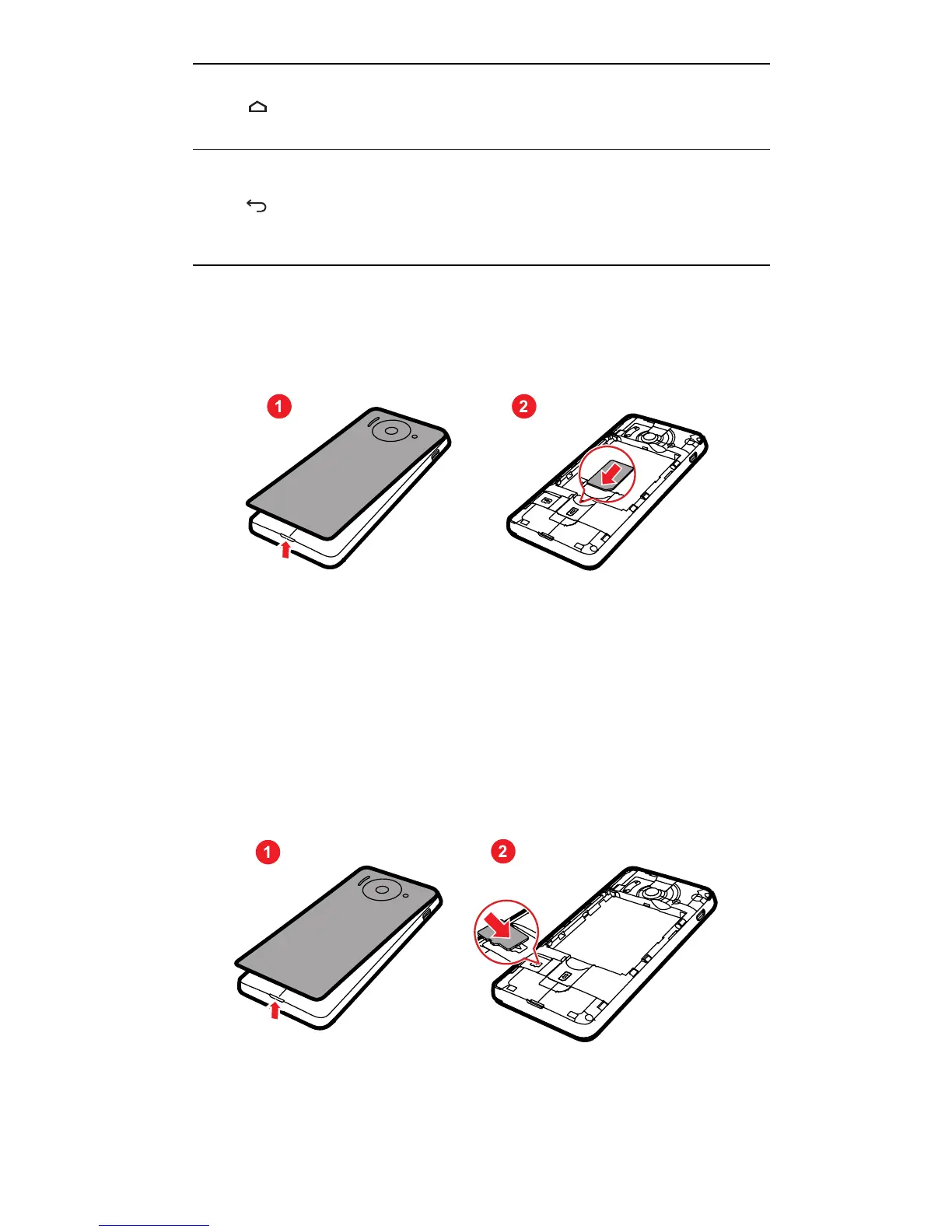 1

2

1

2