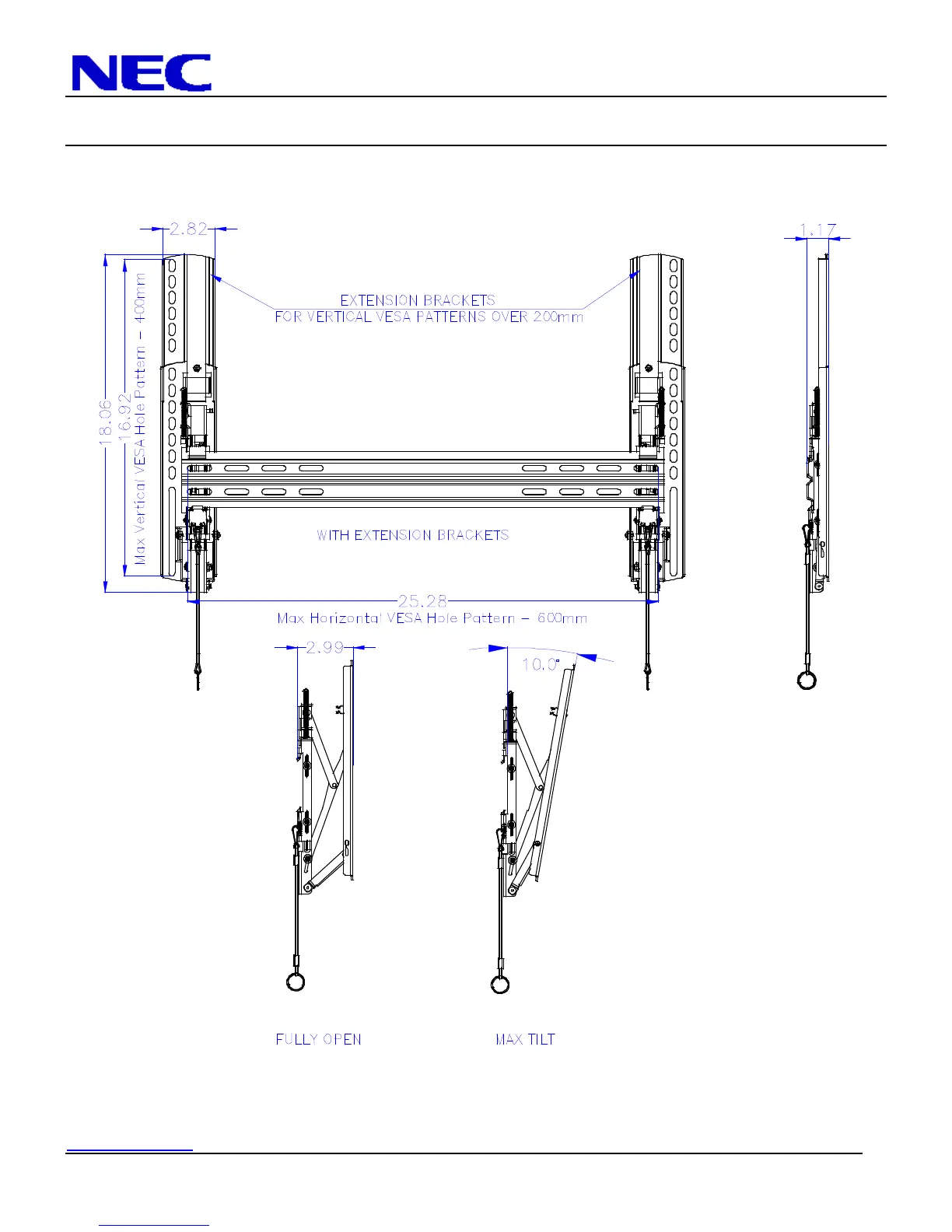 NEC

2.82

1.17

EXTENSION BRACKETS
FOR VERTICAL VESA PATTERNS OVER 200mm

18.06

16.92

Max Vertical VESA Hole Pattern – 400mm

WITH EXTENSION BRACKETS

25.28

Max Horizontal VESA Hole Pattern – 600mm

2.99

10.0°

FULLY OPEN

MAX TILT