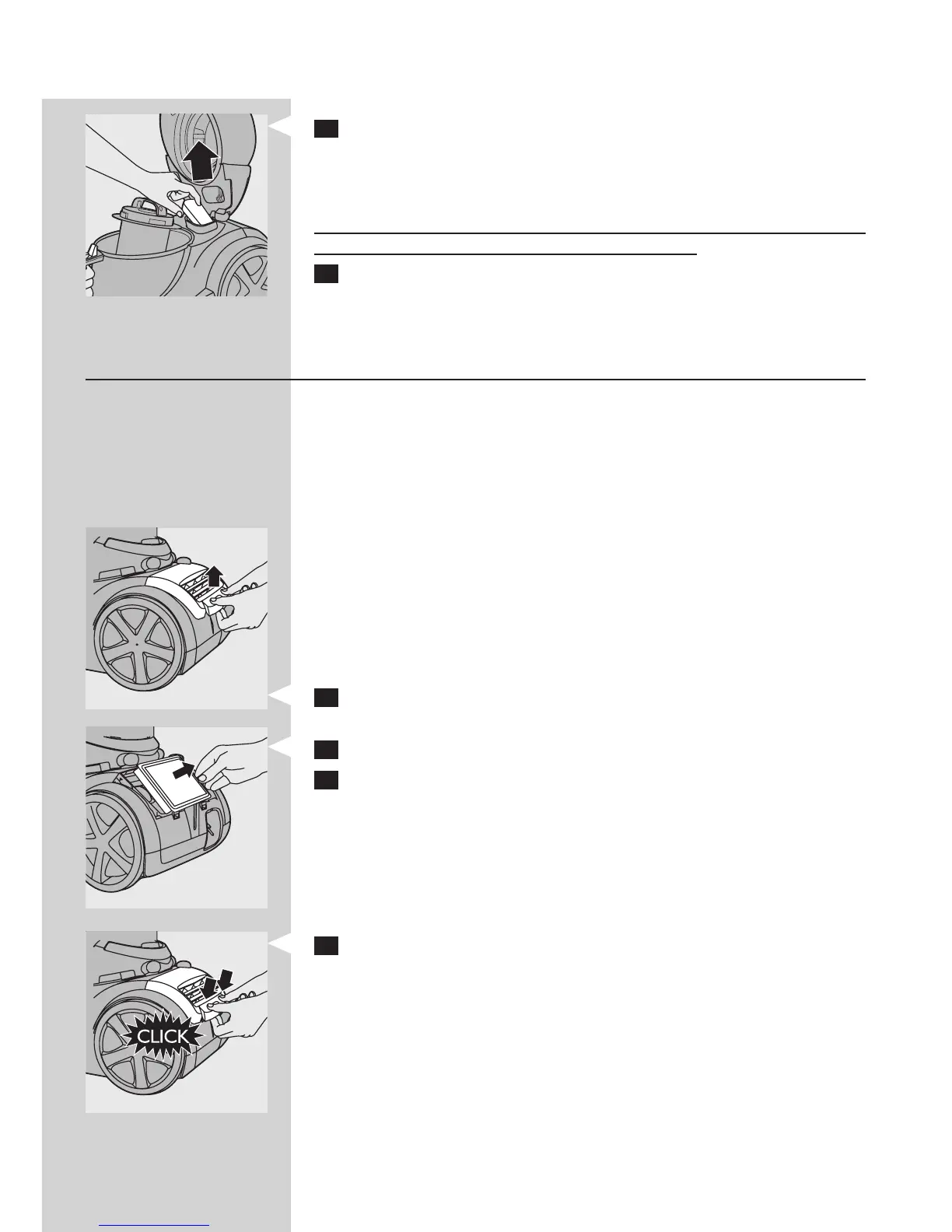 CLICK