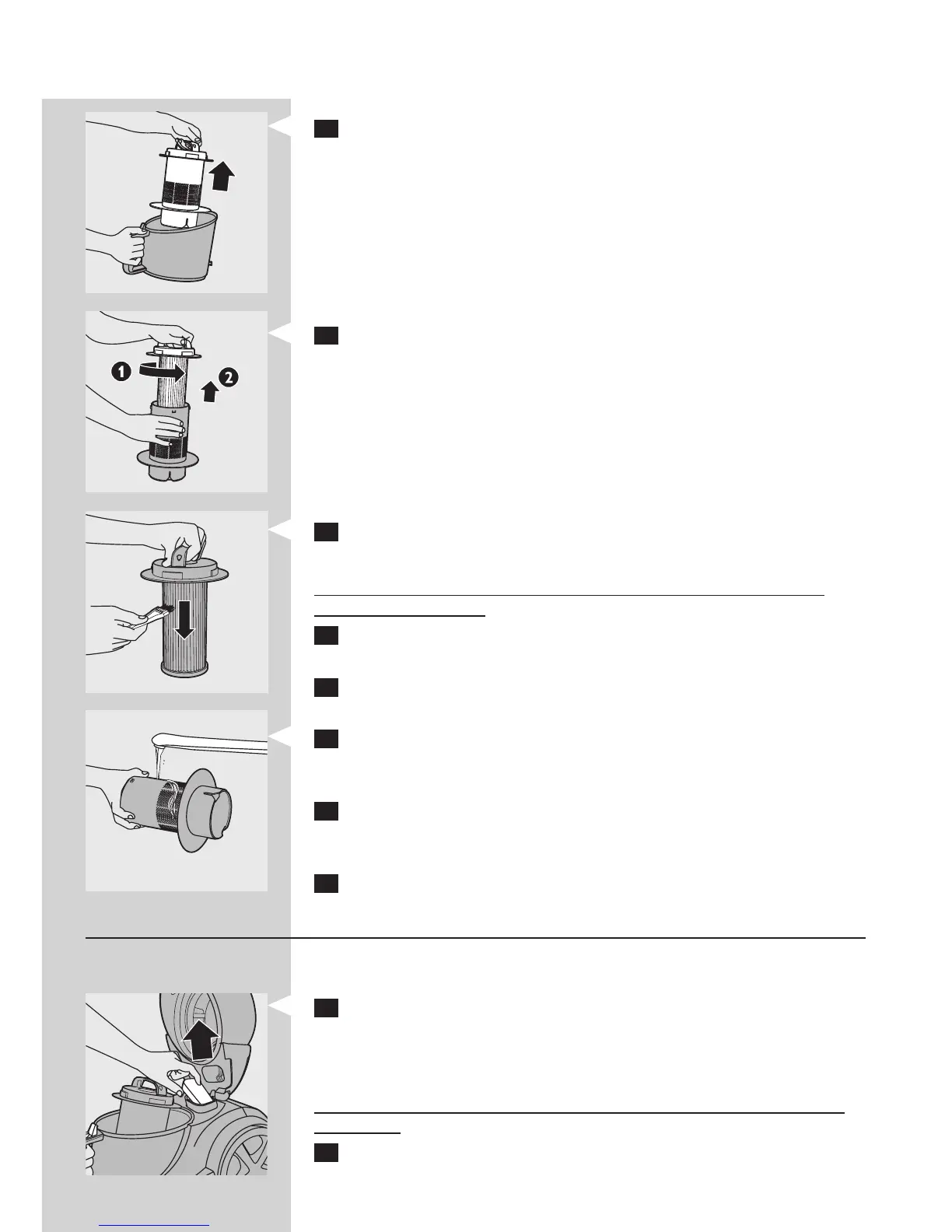 1

2