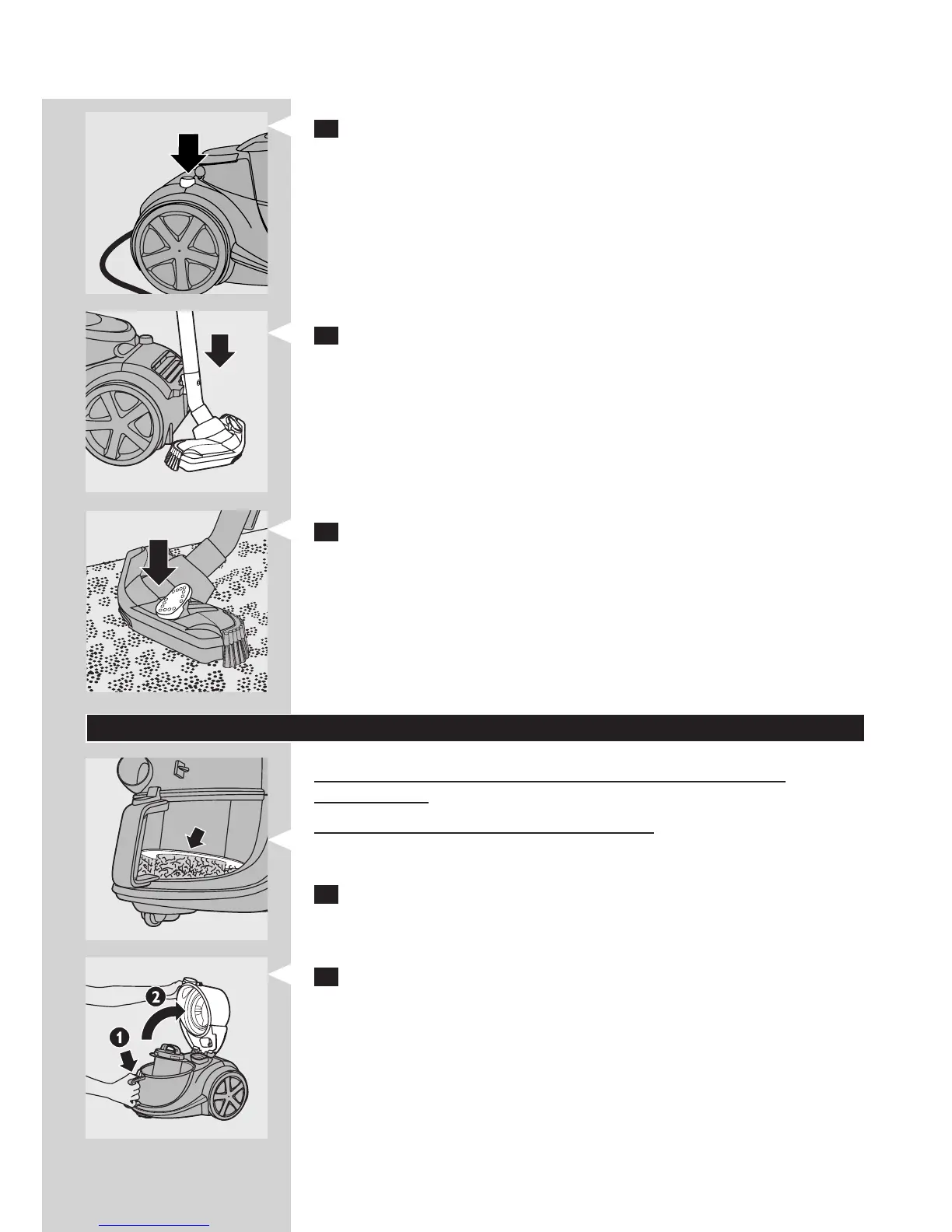 2

1