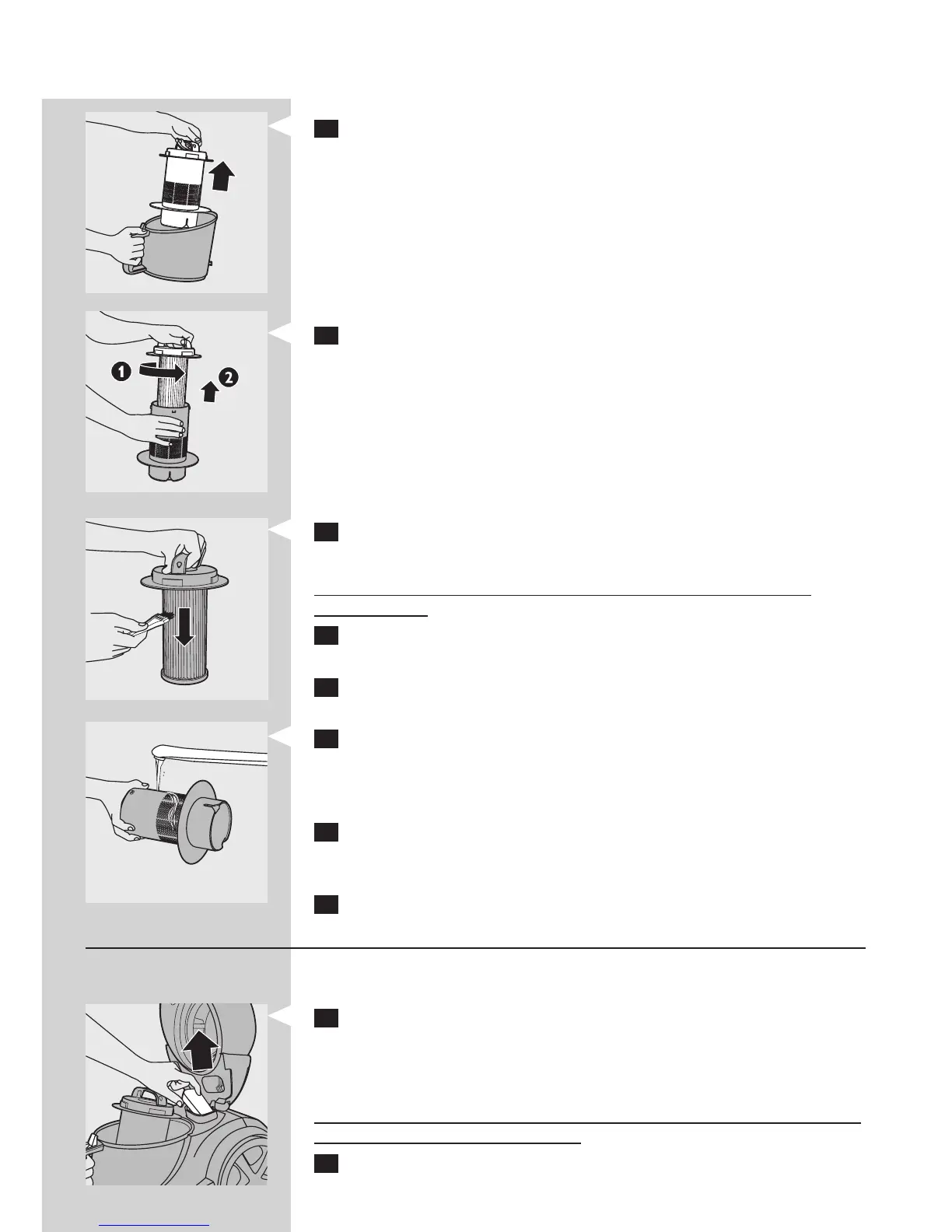 1

2