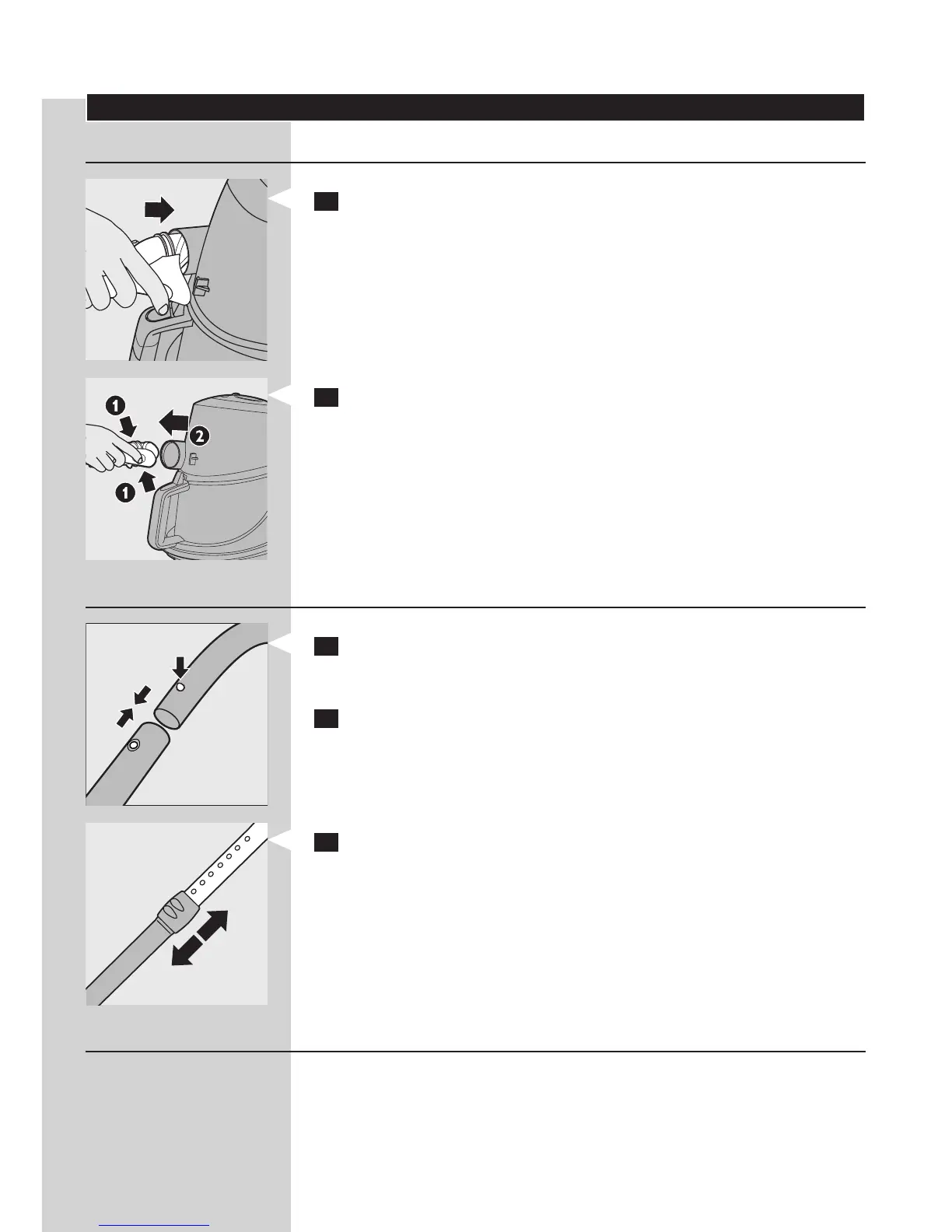 1

2

1

1

2