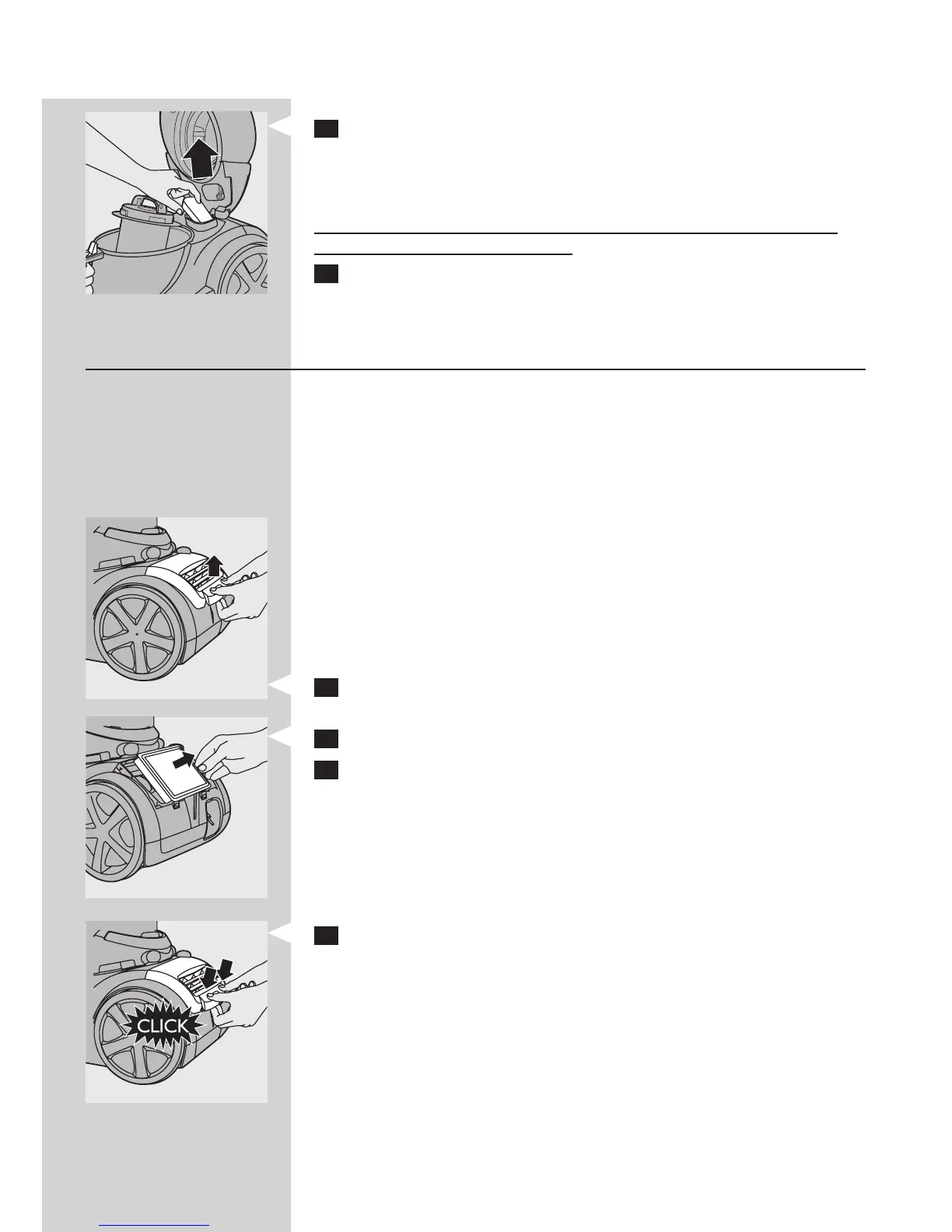 CLICK