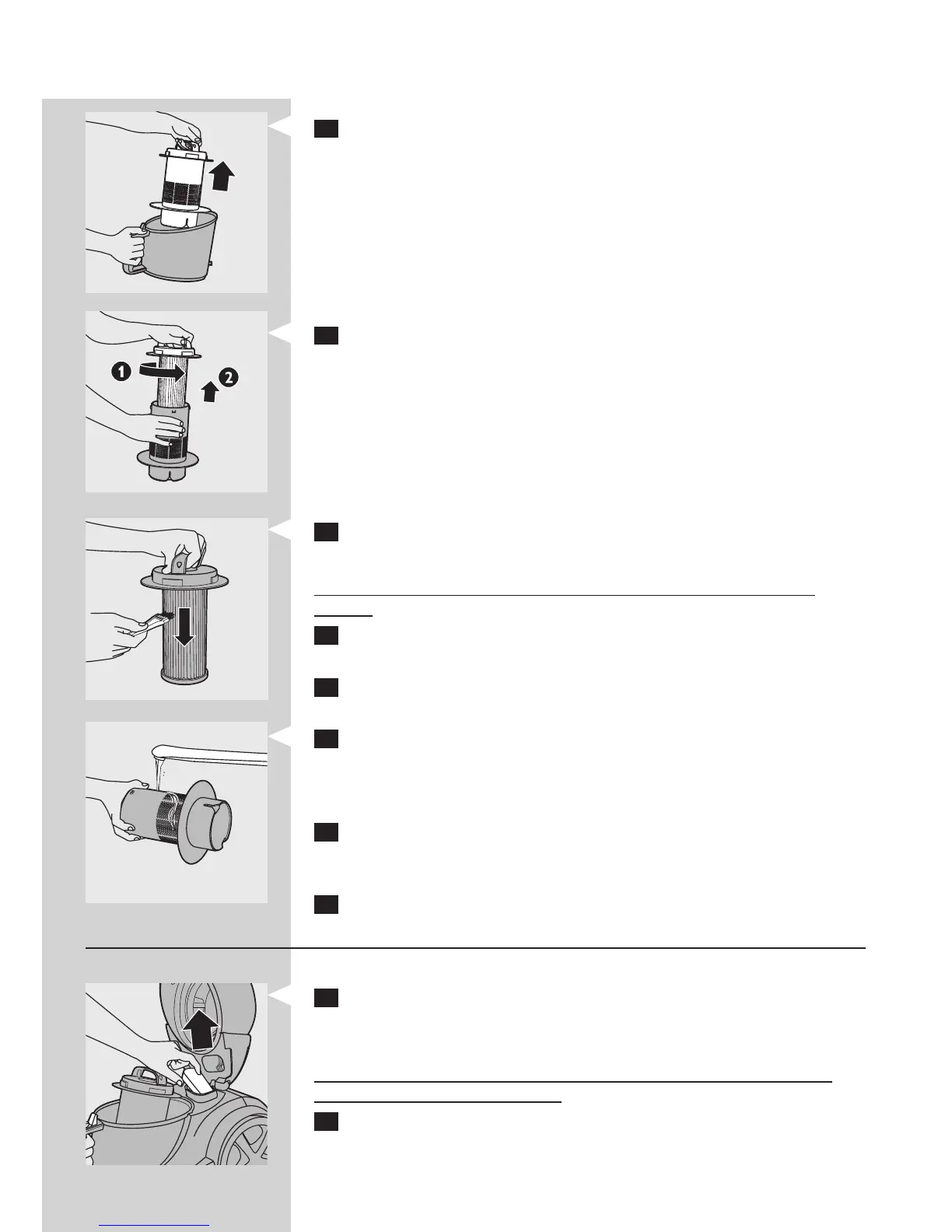 1

2