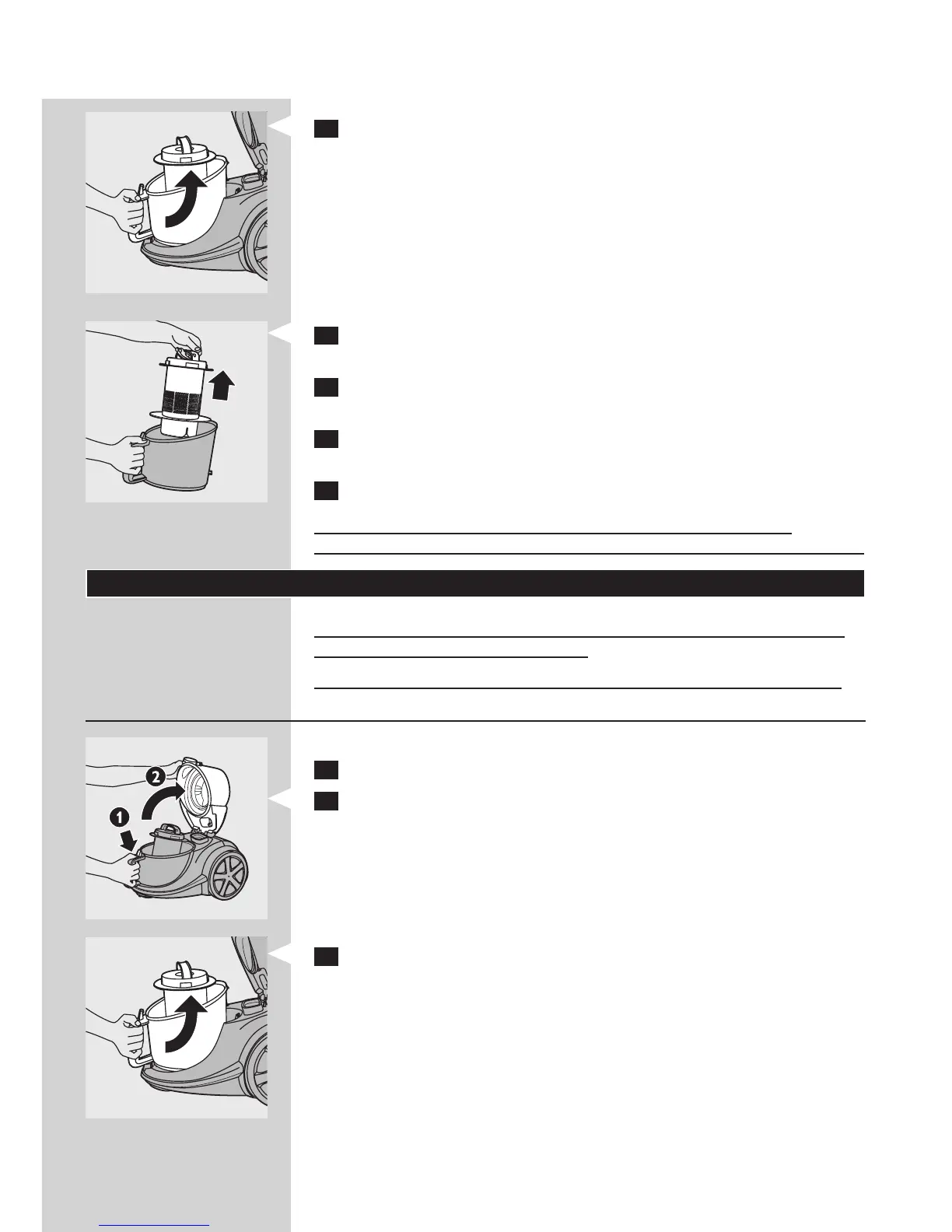 2

1