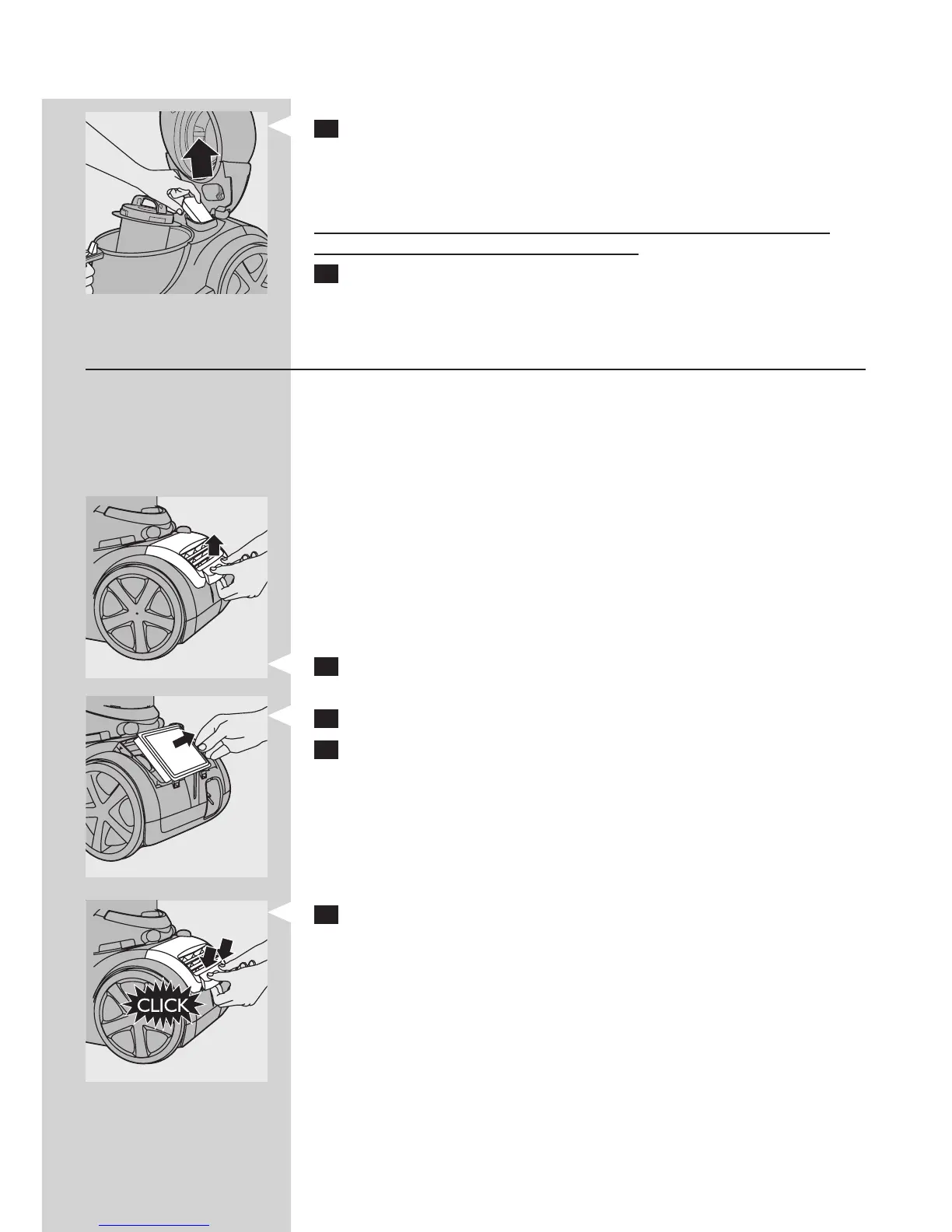 CLICK