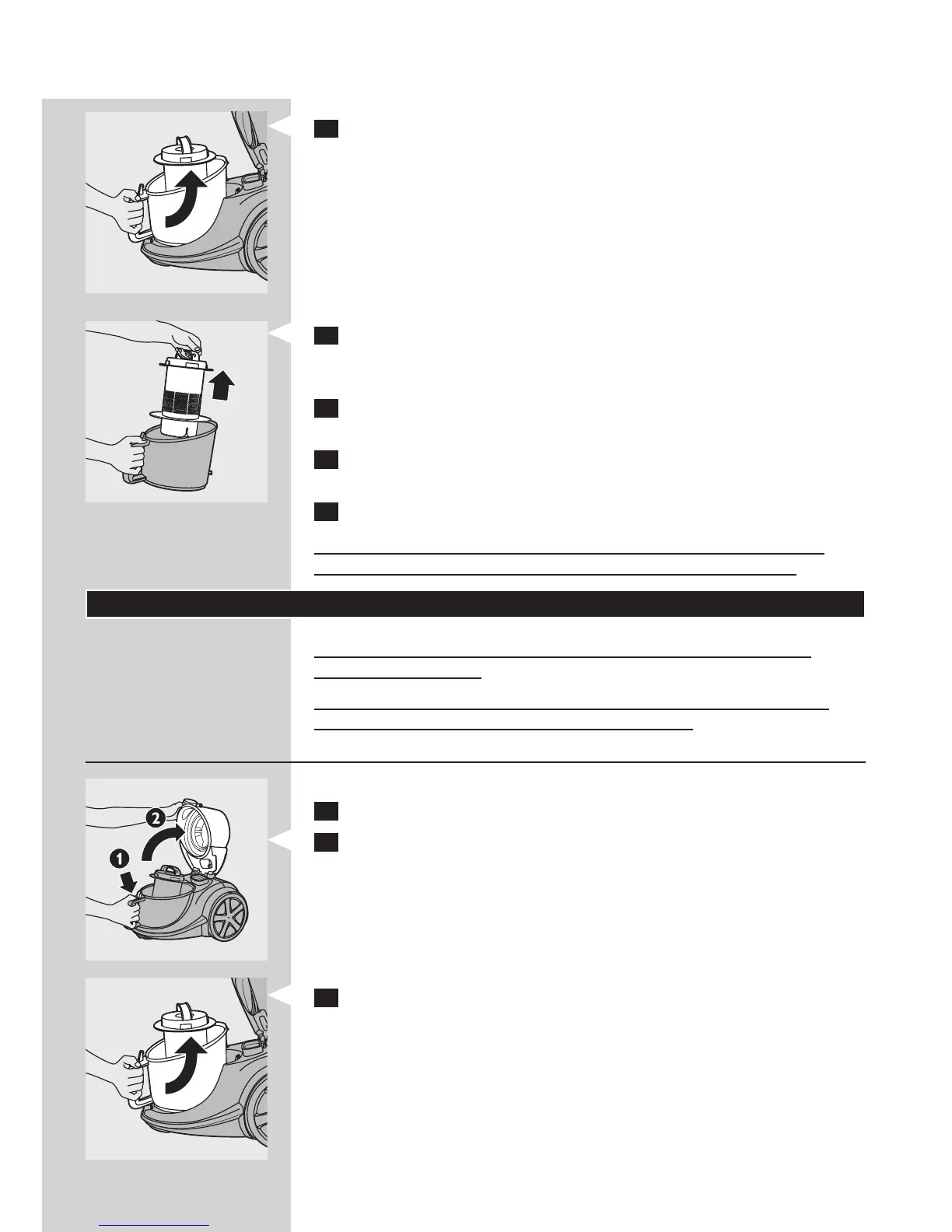 2

1