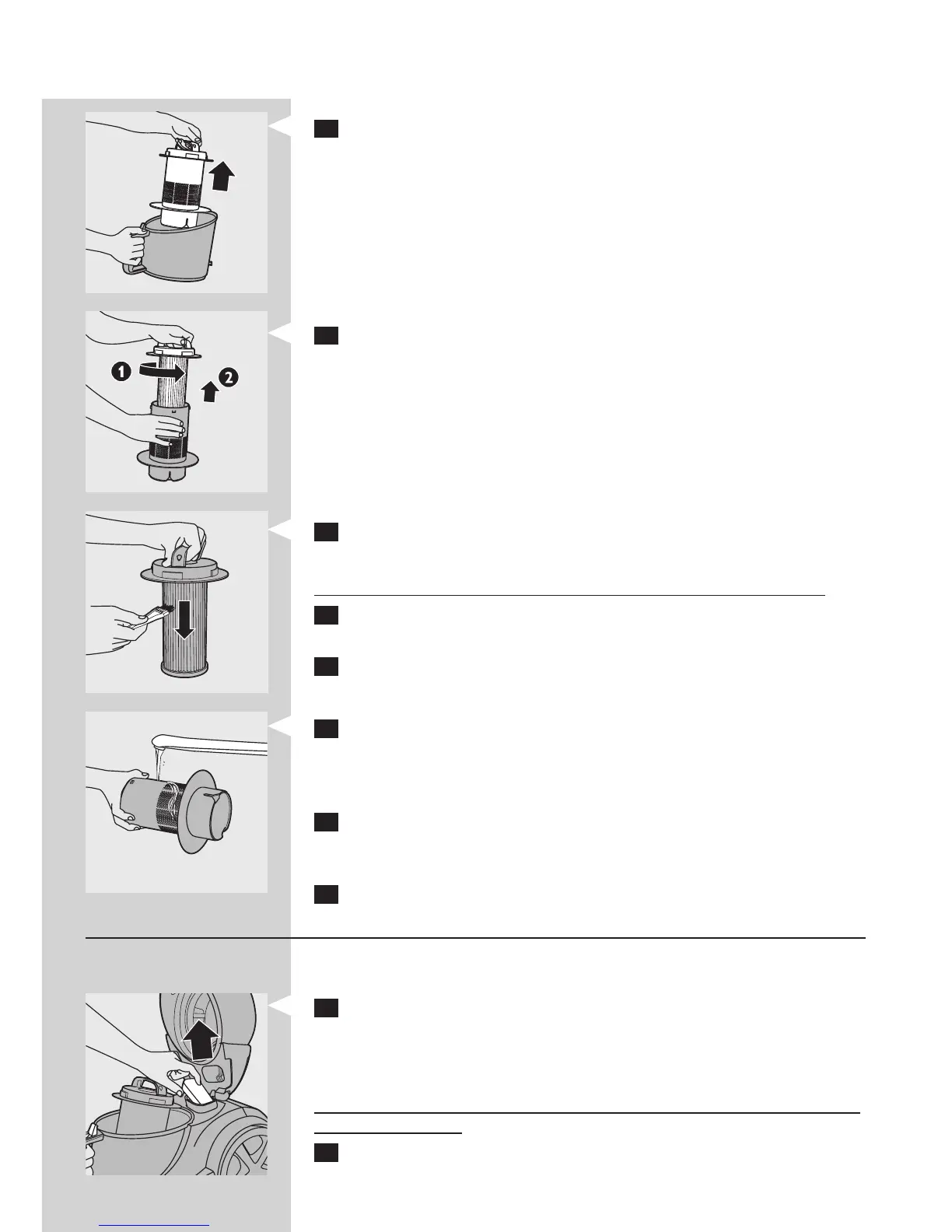 1
2