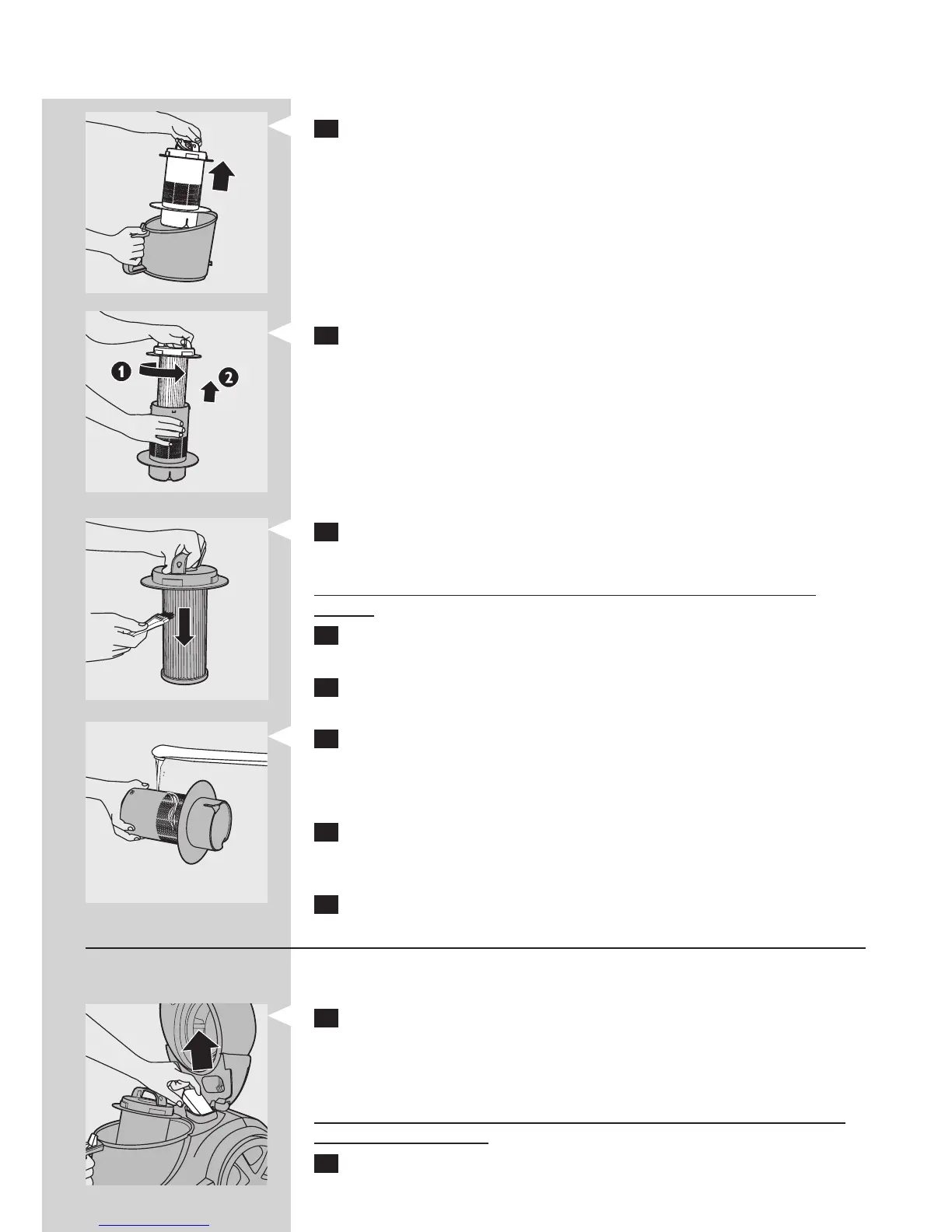 1

2