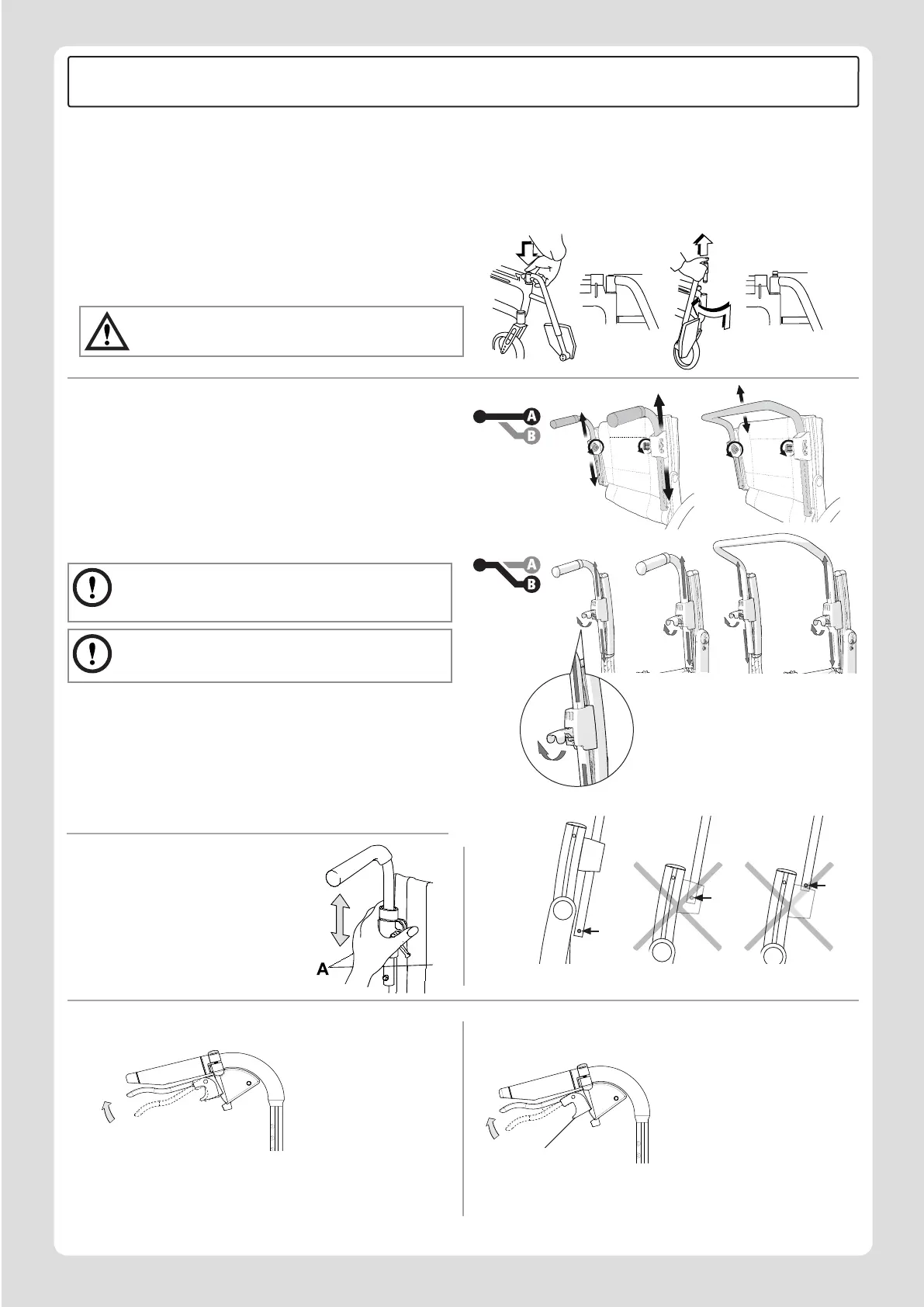 A
B

A
B

A