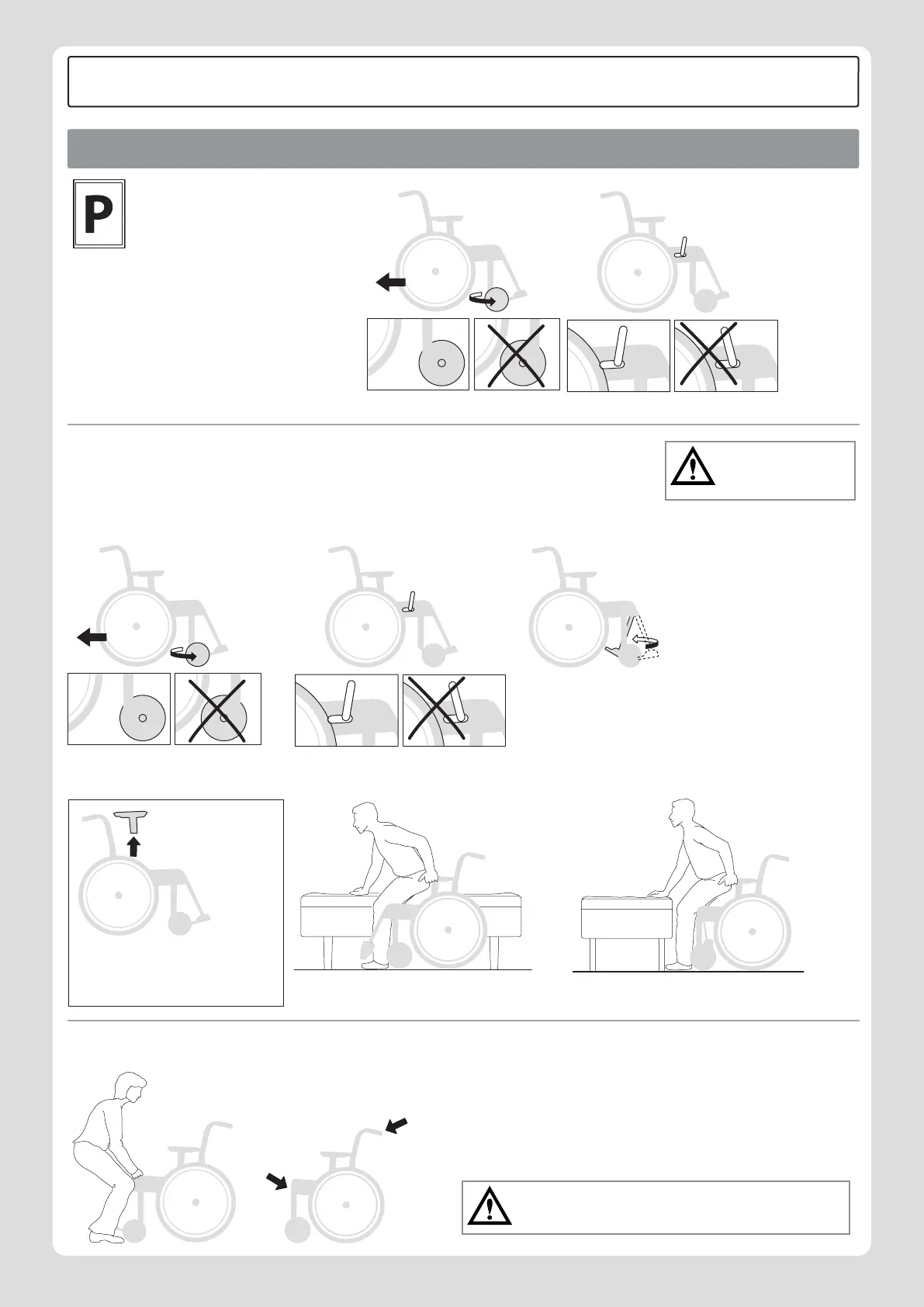 P