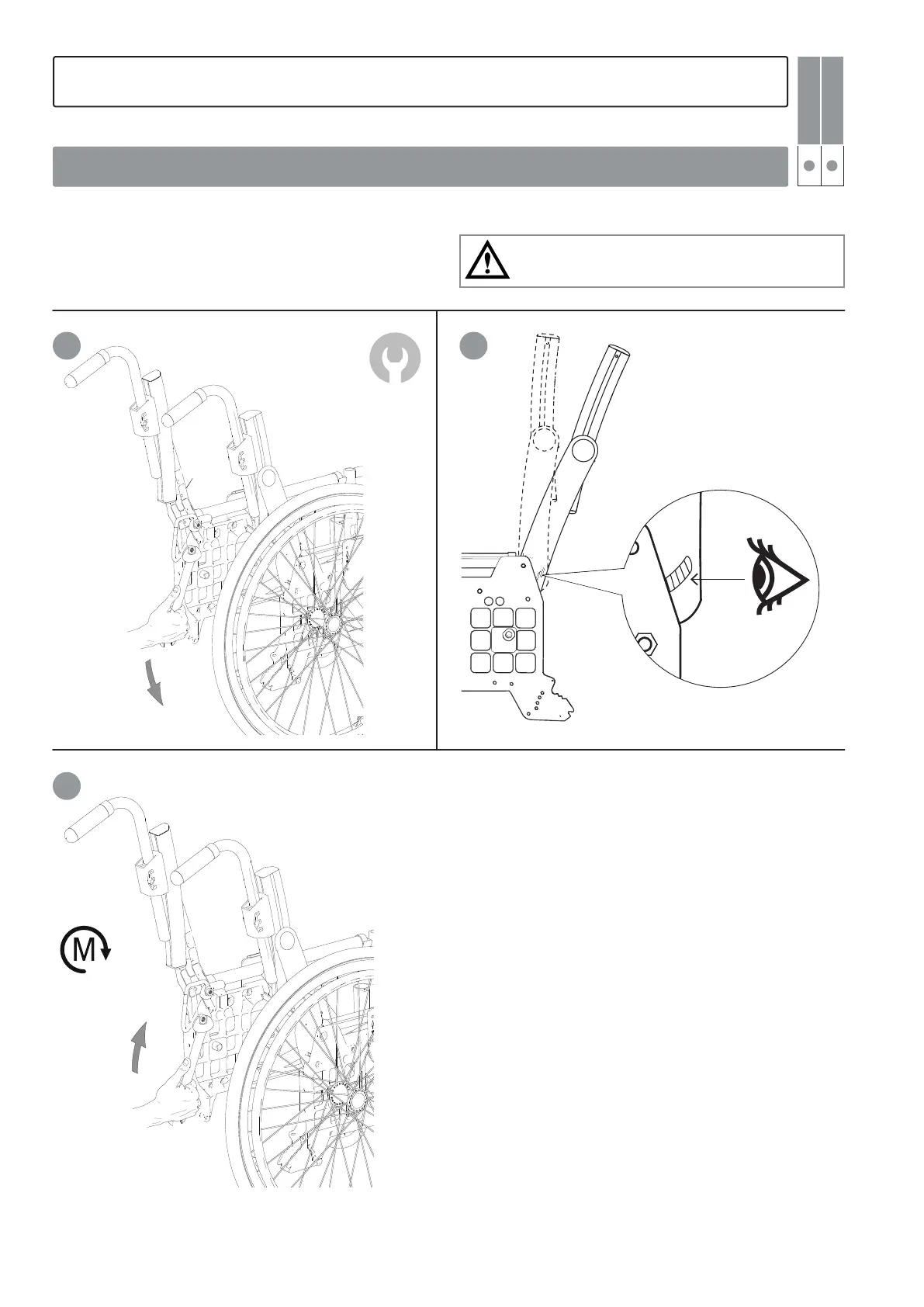 M