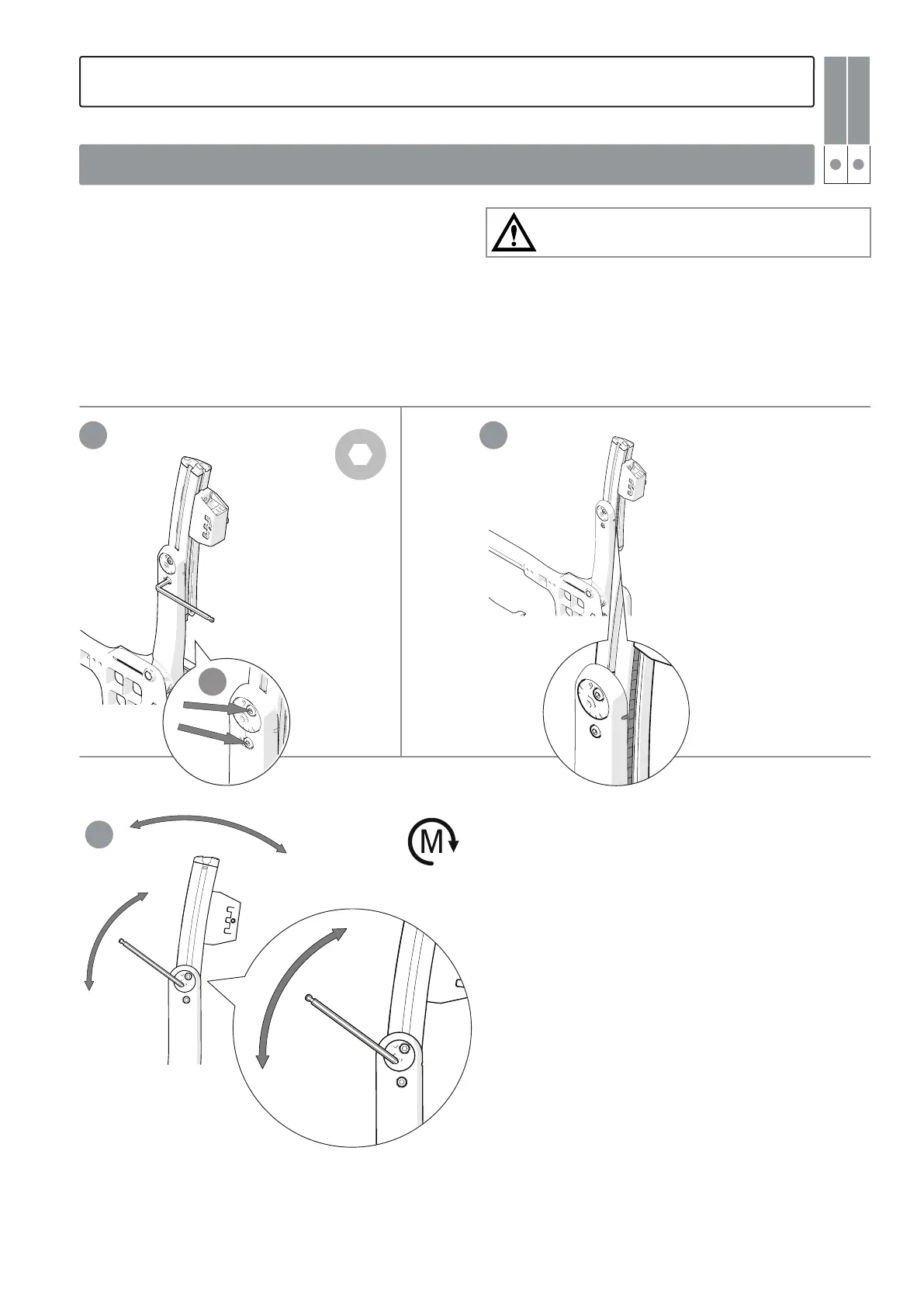 M