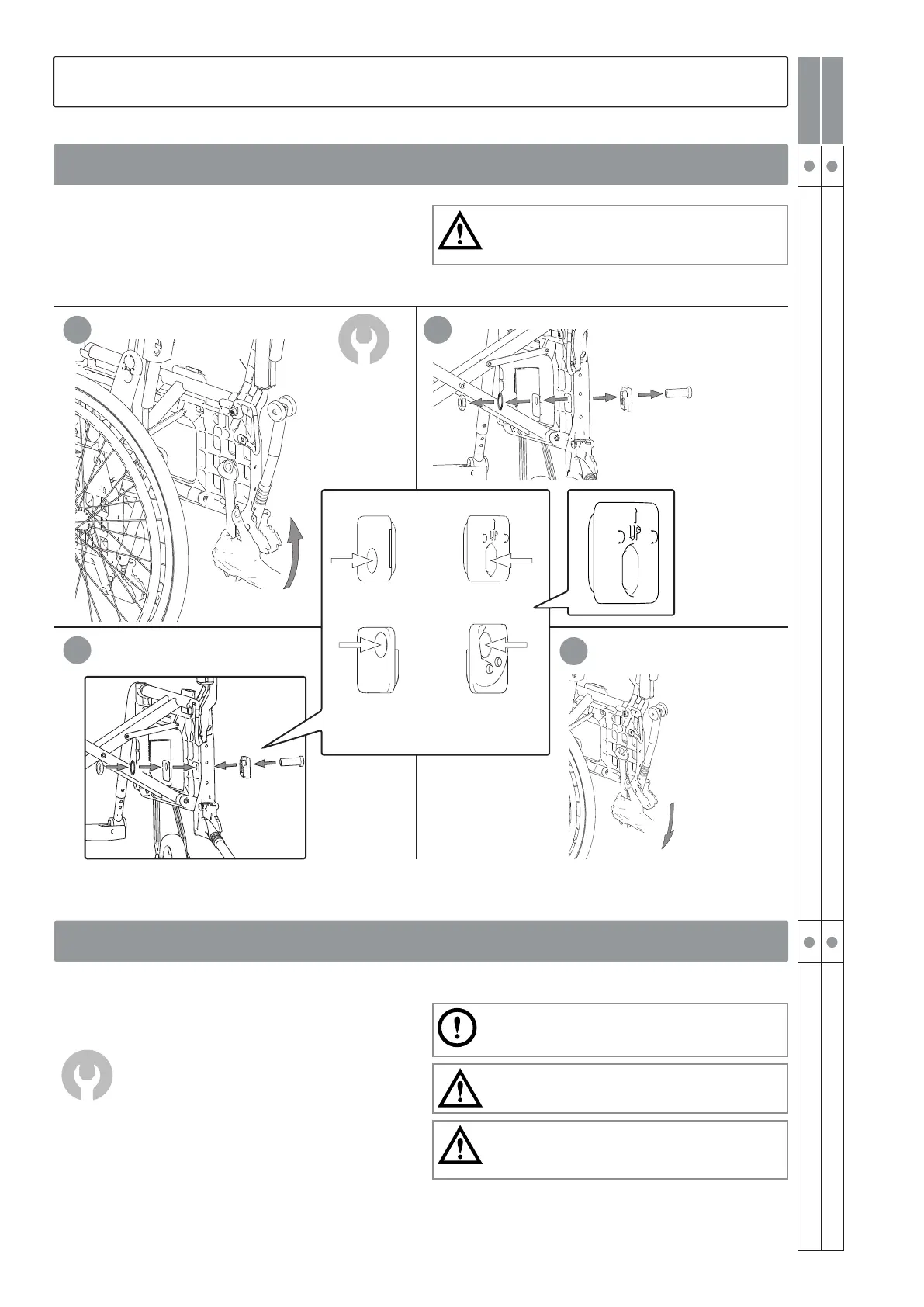 UP

UP