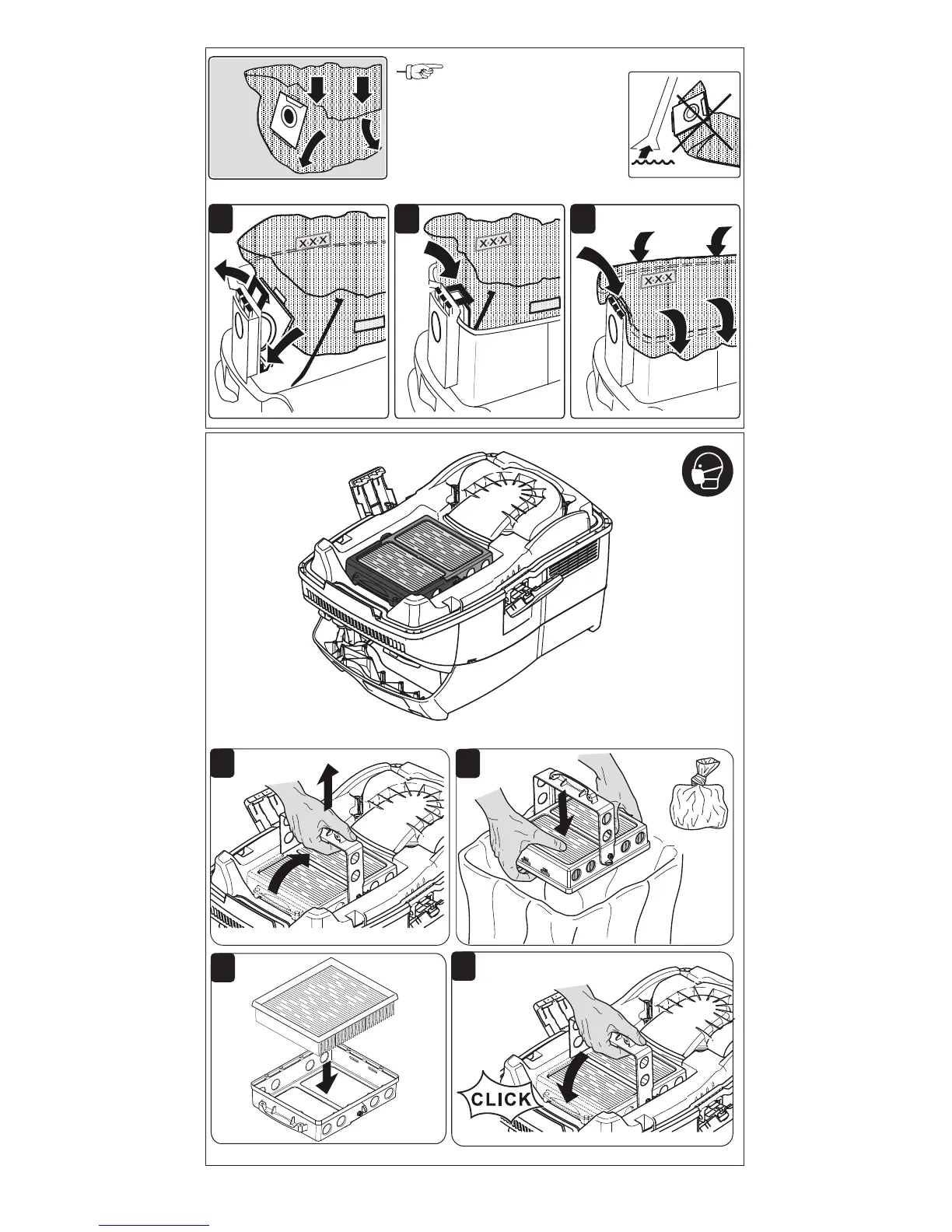 X·X·X

X·X·X

X·X·X

CLICK