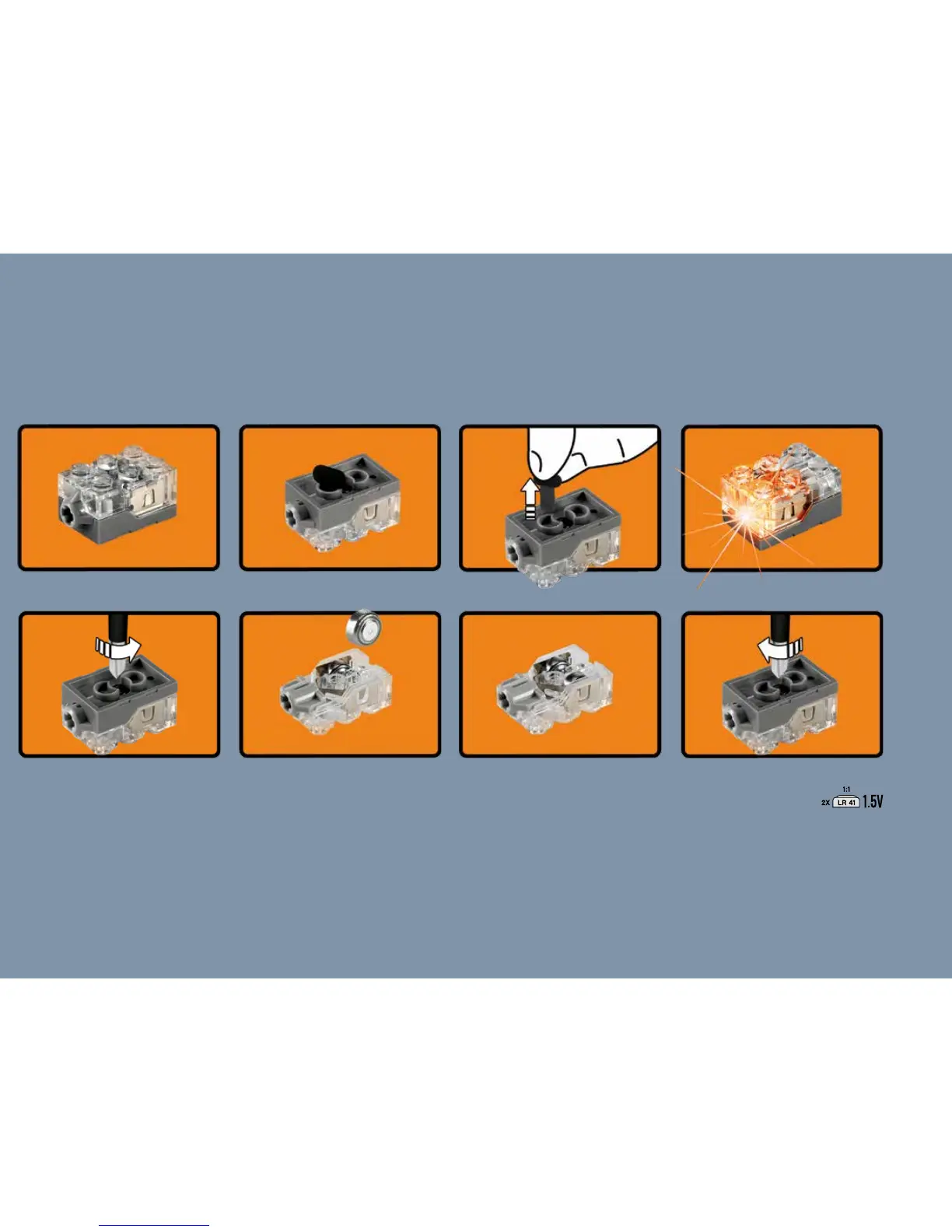 1:1
2X LR 41 1.5V