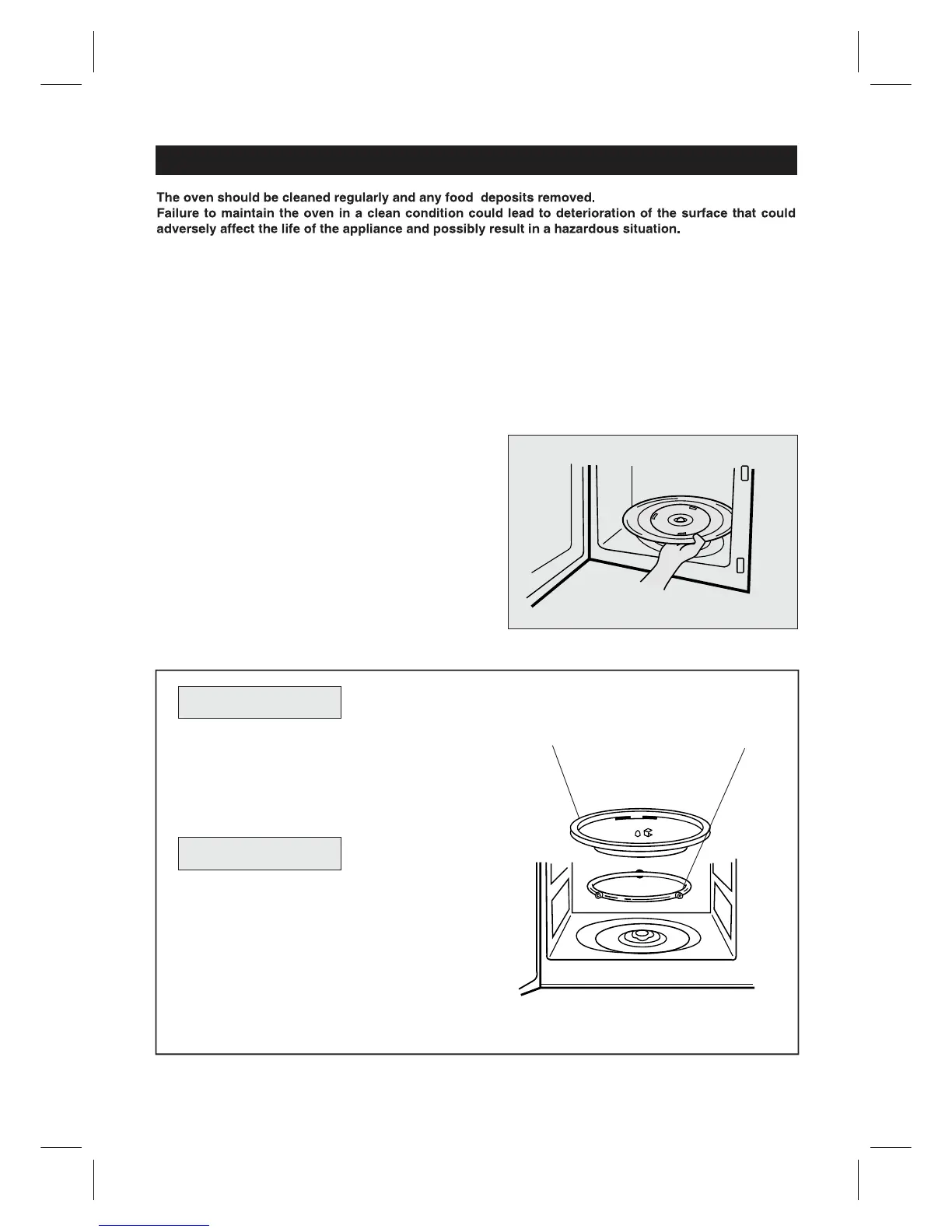 The oven should be cleaned regularly and any food deposits removed.
Failure to maintain the oven in a clean condition could lead to deterioration of the surface that could adversely affect the life of the appliance and possibly result in a hazardous situation.