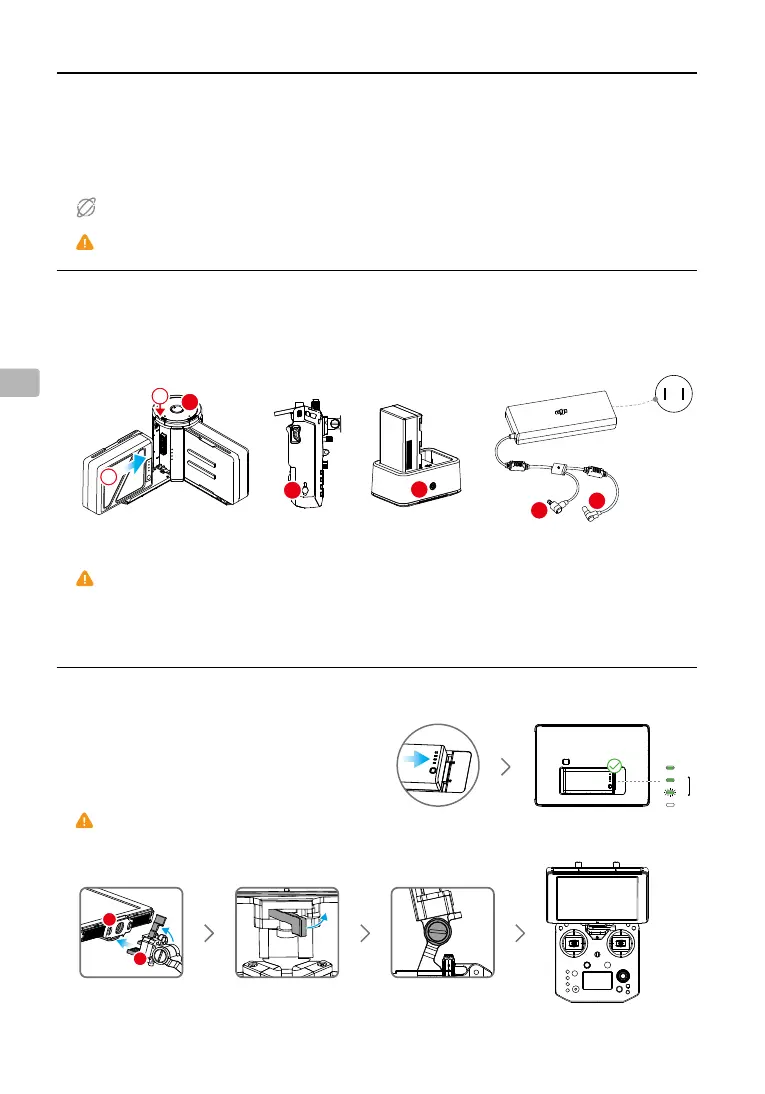 dji